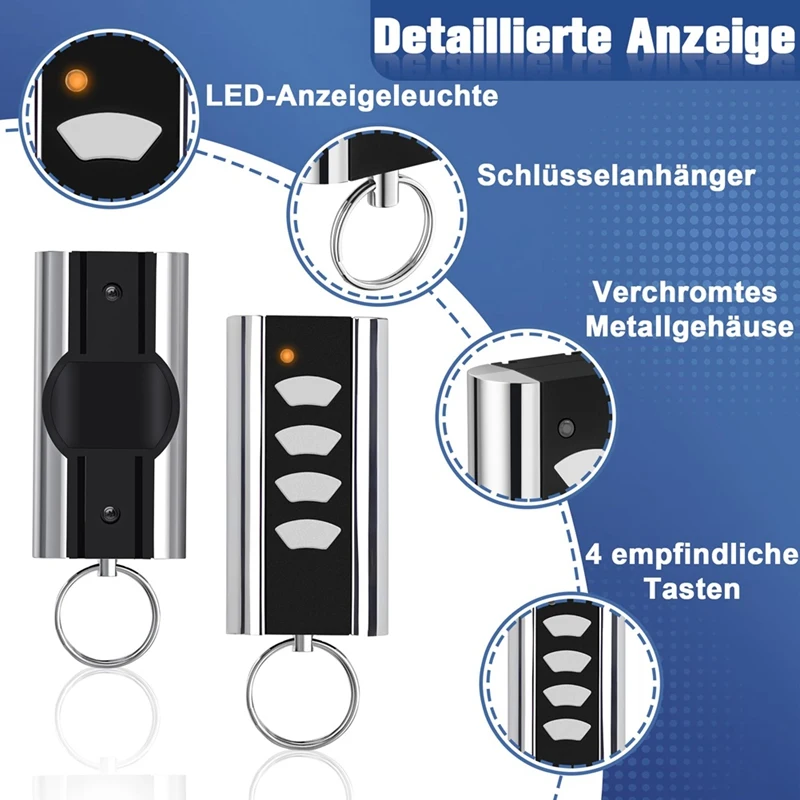 Detaillierte Anzeige

LED-Anzeigeleuchte

Schlüsselanhänger

Verchromtes Metallgehäuse

4 empfindliche Tasten