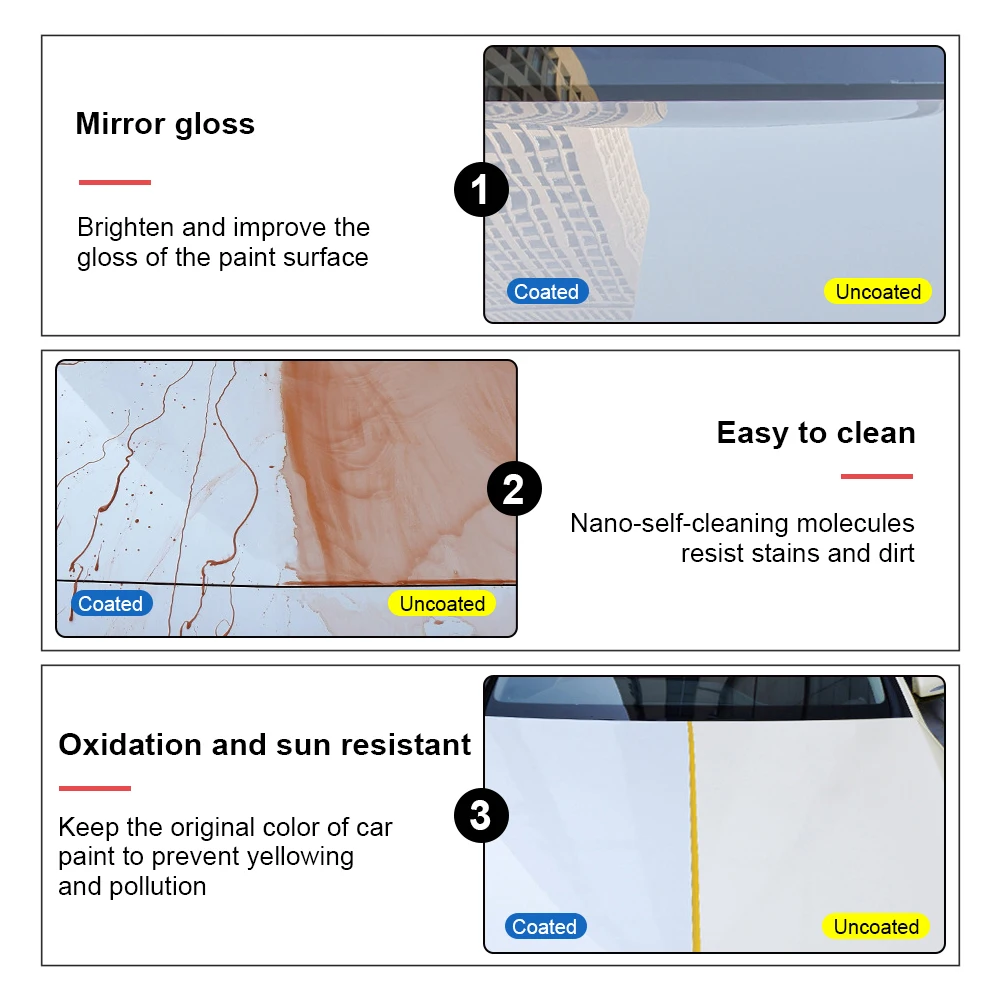 Mirror gloss

Brighten and improve the gloss of the paint surface

1

Coated

Uncoated

Coated

Uncoated

2

Easy to clean

Nano-self-cleaning molecules resist stains and dirt

Oxidation and sun resistant

Keep the original color of car paint to prevent yellowing and pollution

3

Coated

Uncoated