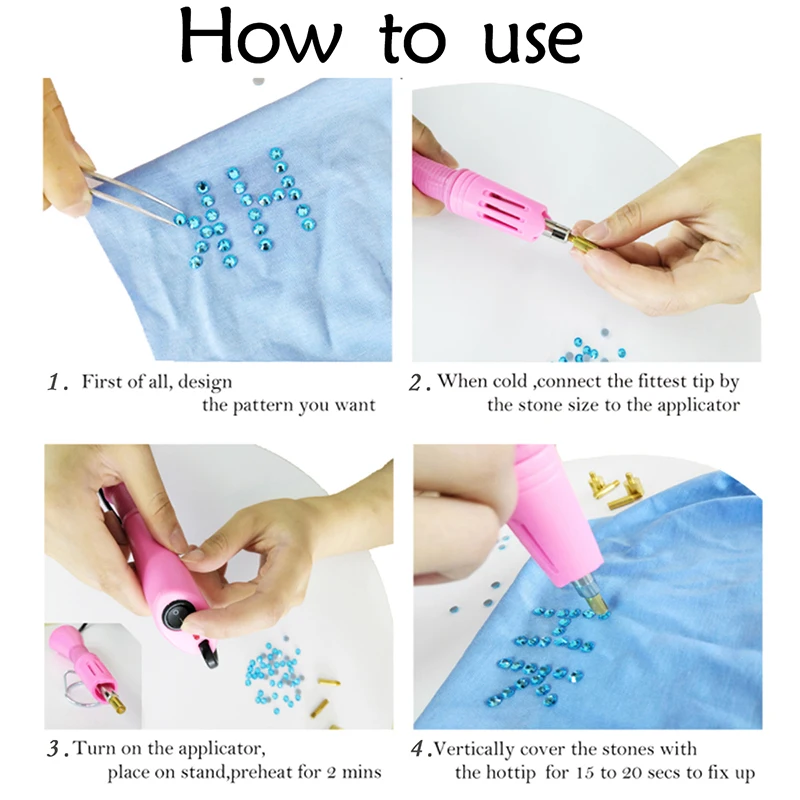 How to use

1. First of all, design the pattern you want

2. When cold ,connect the fittest tip by the stone size to the applicator

3. Turn on the applicator, place on stand,preheat for 2 mins

4. Vertically cover the stones with the hottip for 15 to 20 secs to fix up