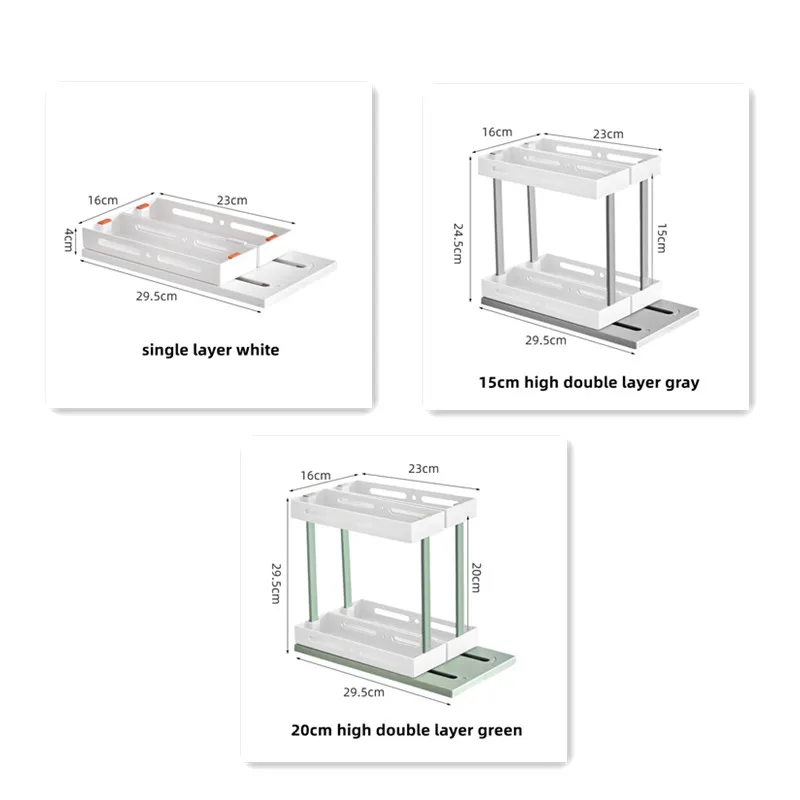 16cm
23cm
4cm
29.5cm
single layer white

16cm
23cm
24.5cm
15cm
29.5cm
15cm high double layer gray

16cm
23cm
29.5cm
20cm
29.5cm
20cm high double layer green