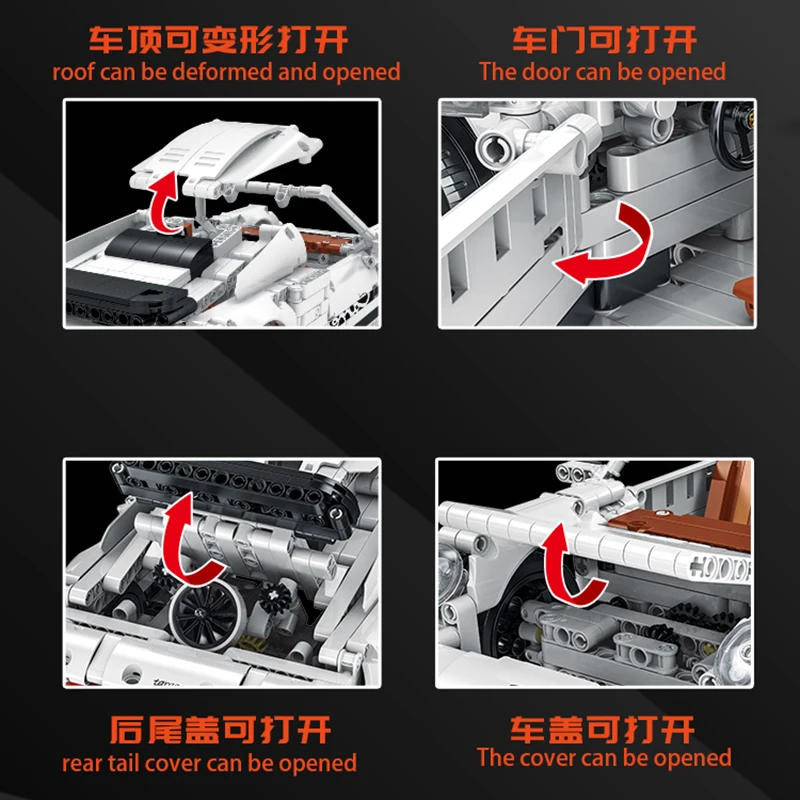 车顶可变形打开
roof can be deformed and opened

车门可打开
The door can be opened

后尾盖可打开
rear tail cover can be opened

车盖可打开
The cover can be opened