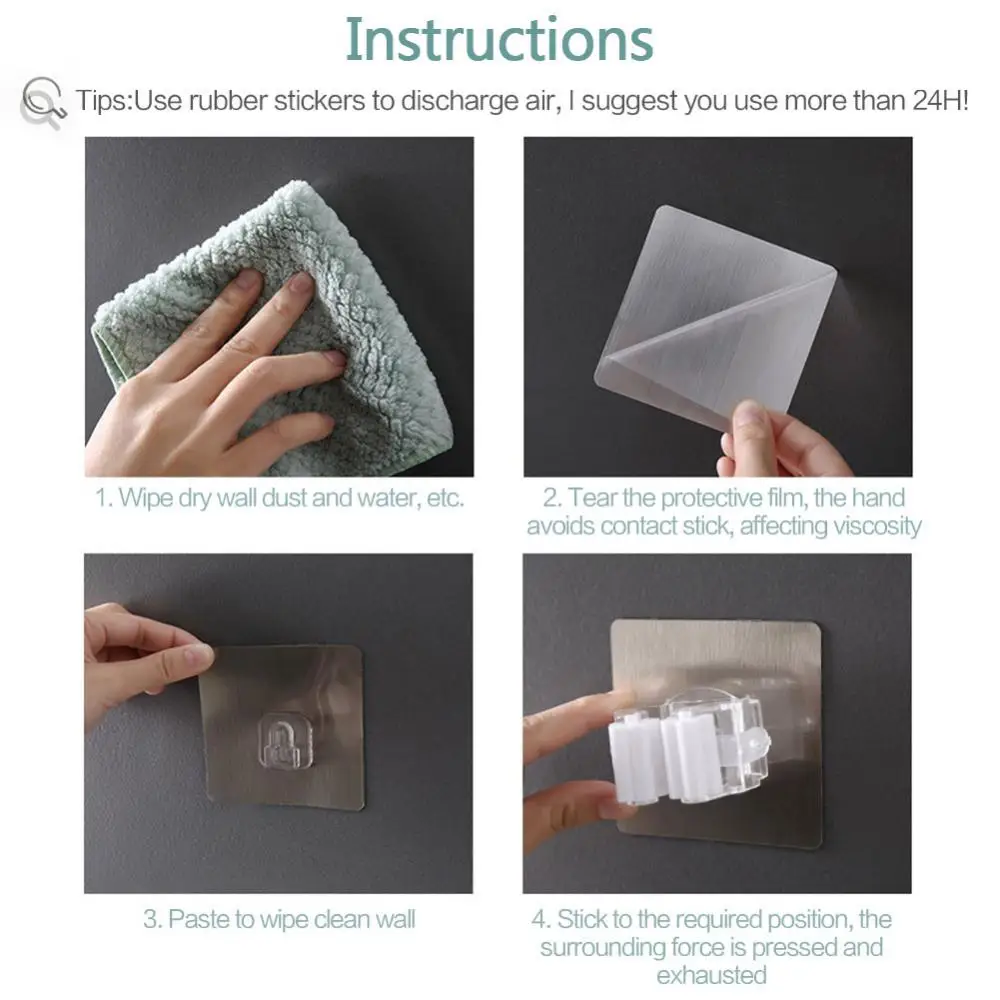 Instructions

Tips:Use rubber stickers to discharge air, I suggest you use more than 24H!

1. Wipe dry wall dust and water, etc.

2. Tear the protective film, the hand avoids contact stick, affecting viscosity

3. Paste to wipe clean wall

4. Stick to the required position, the surrounding force is pressed and exhausted