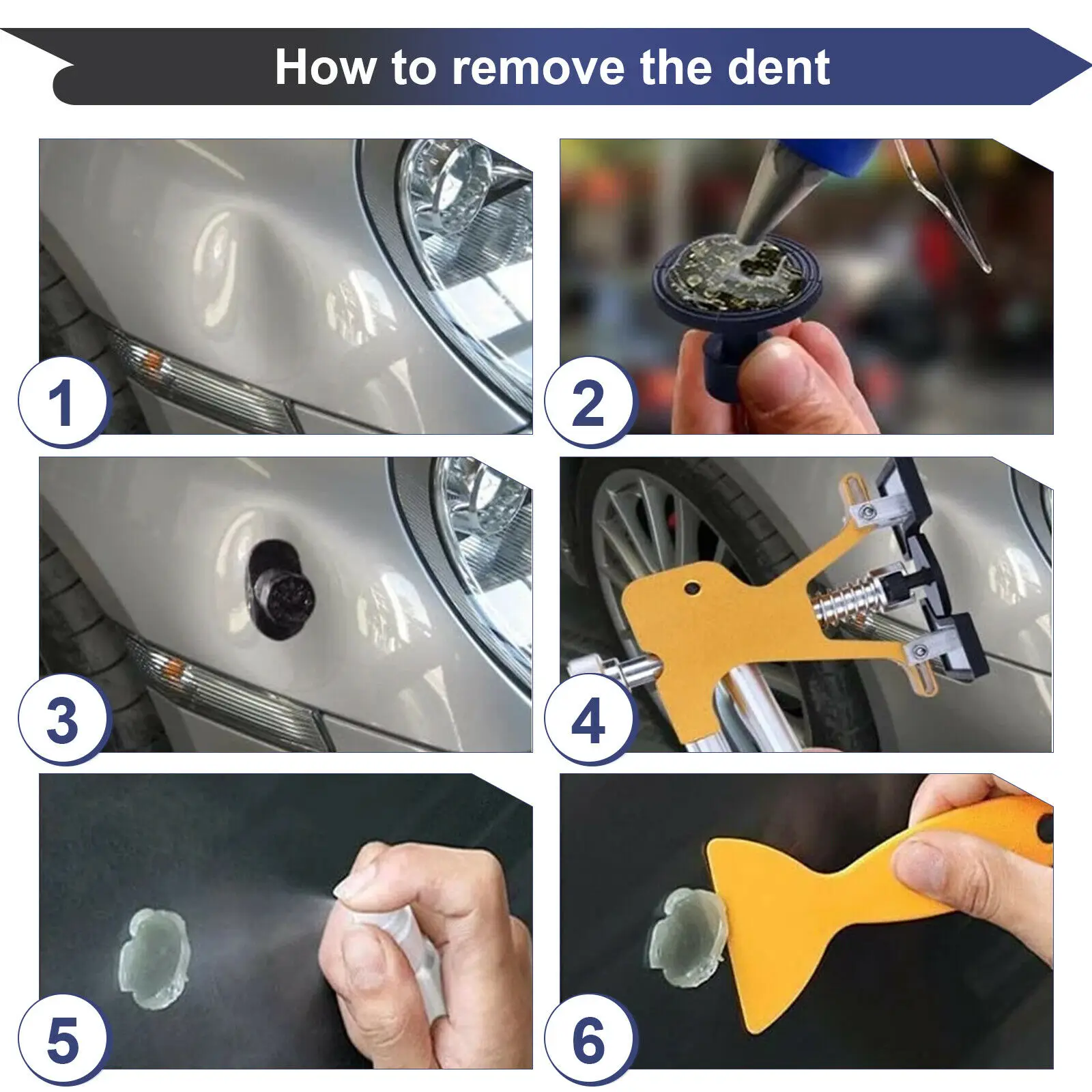 How to remove the dent

1

2

3

4

5

6