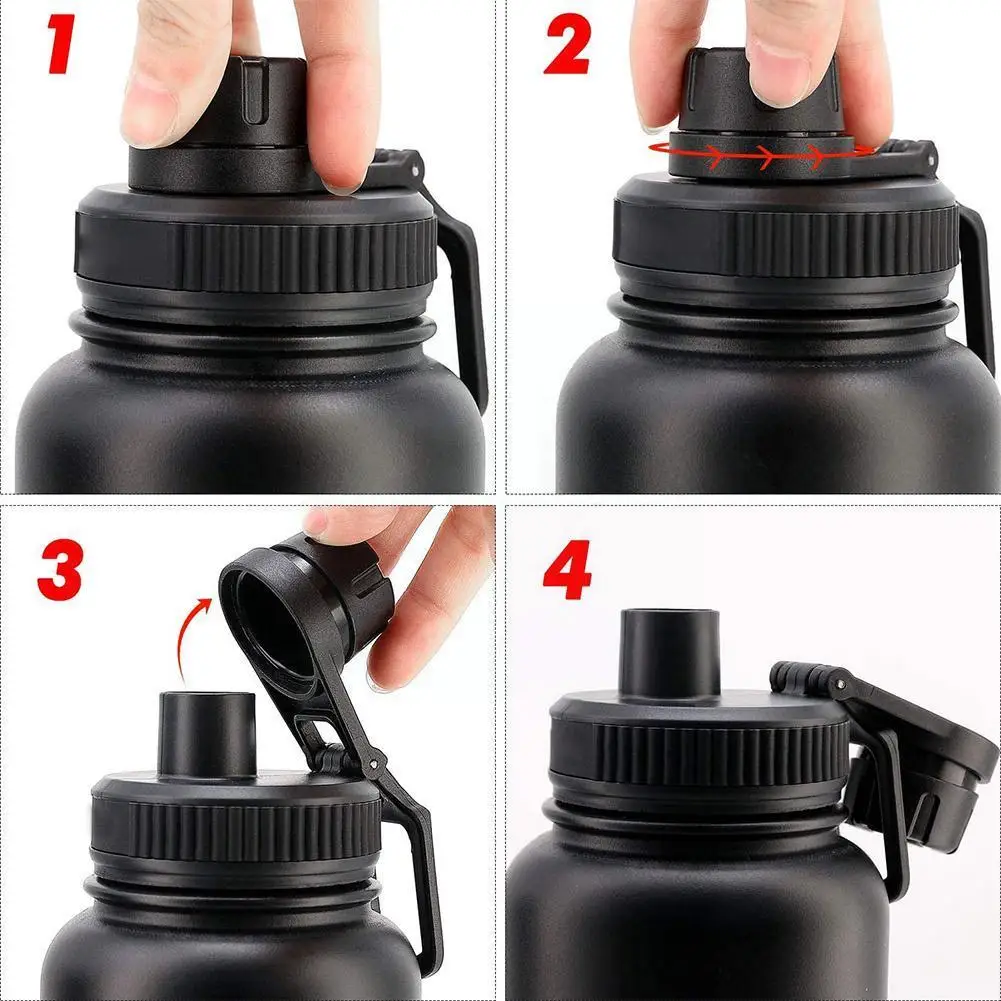 1

2

3

4