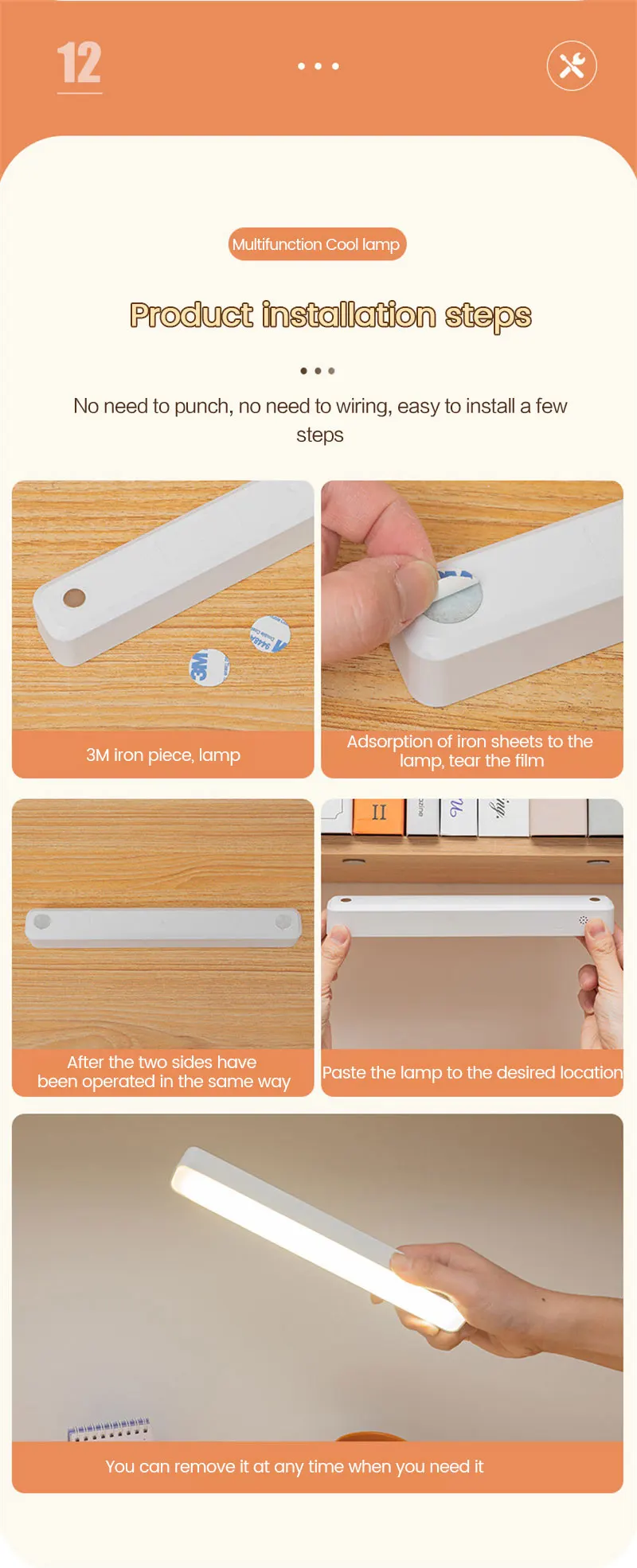 12

Multifunction Cool lamp

Product installation steps

No need to punch, no need to wiring, easy to install a few steps

3M

3M iron piece, lamp

Adsorption of iron sheets to the lamp, tear the film

After the two sides have been operated in the same way

II

Paste the lamp to the desired location

You can remove it at any time when you need it