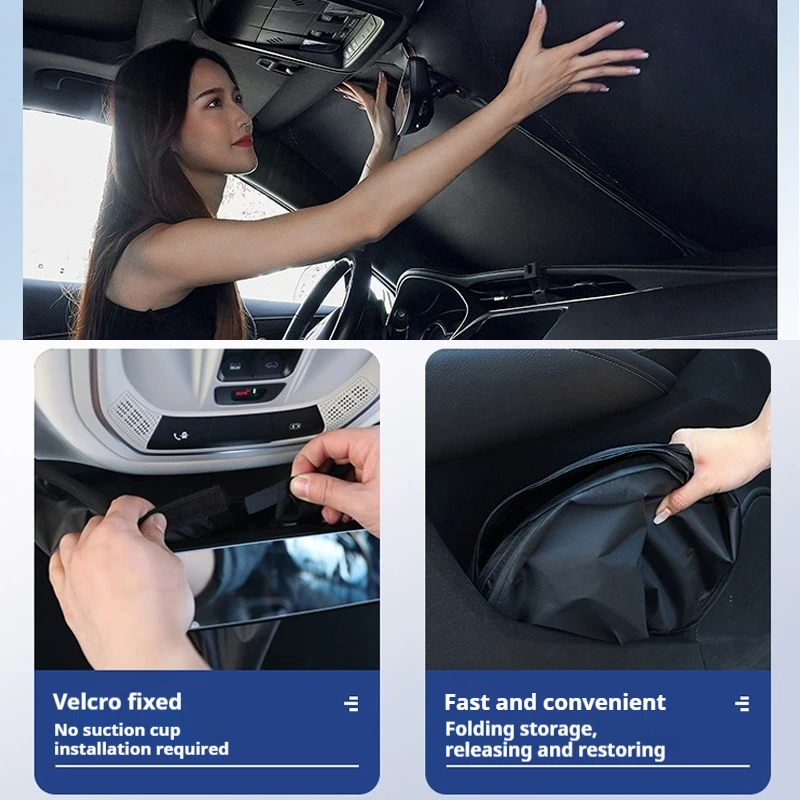 Velcro fixed

No suction cup installation required

Fast and convenient

Folding storage, releasing and restoring