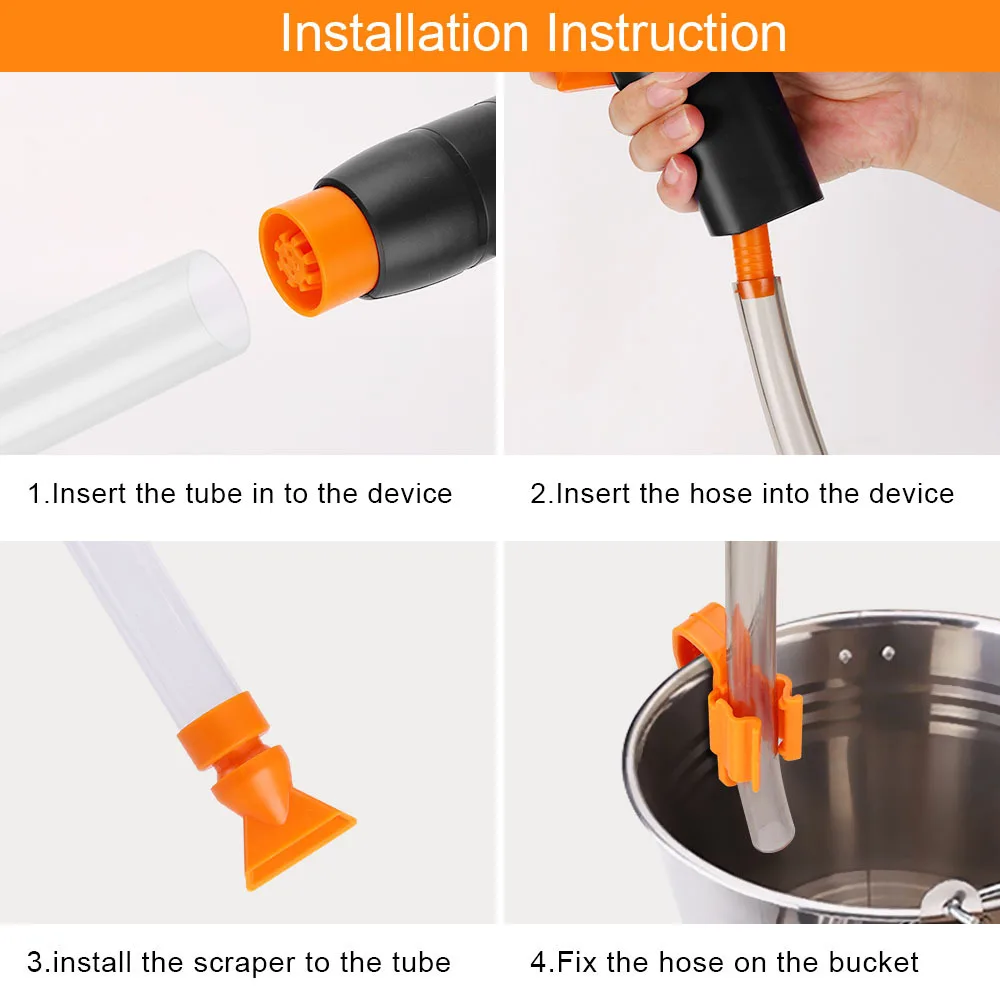 Installation Instruction

1.Insert the tube in to the device

2.Insert the hose into the device

3.install the scraper to the tube

4.Fix the hose on the bucket