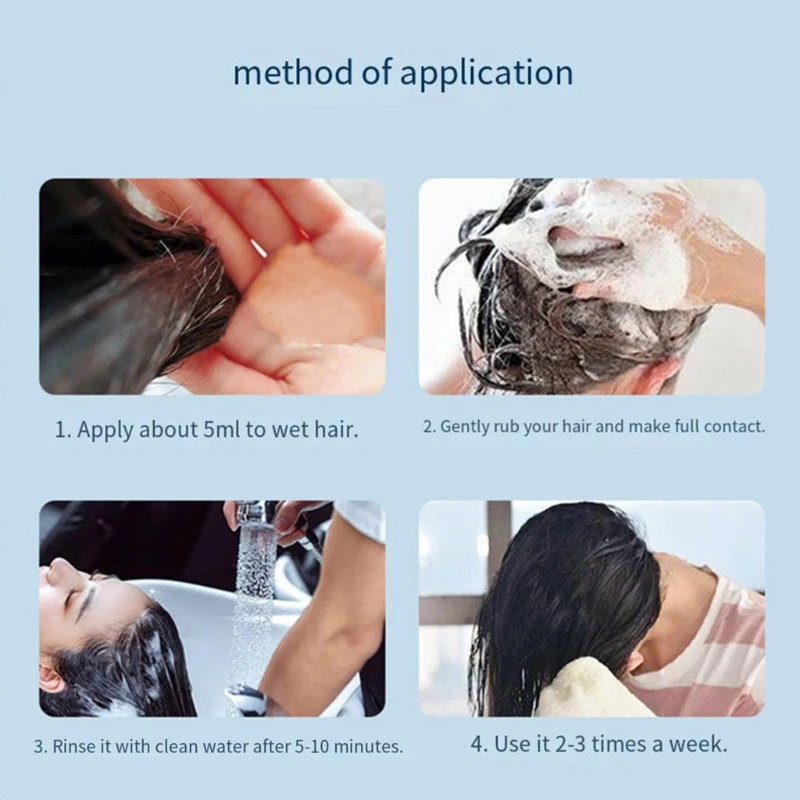 method of application

1. Apply about 5ml to wet hair.

2. Gently rub your hair and make full contact.

3. Rinse it with clean water after 5-10 minutes.

4. Use it 2-3 times a week.