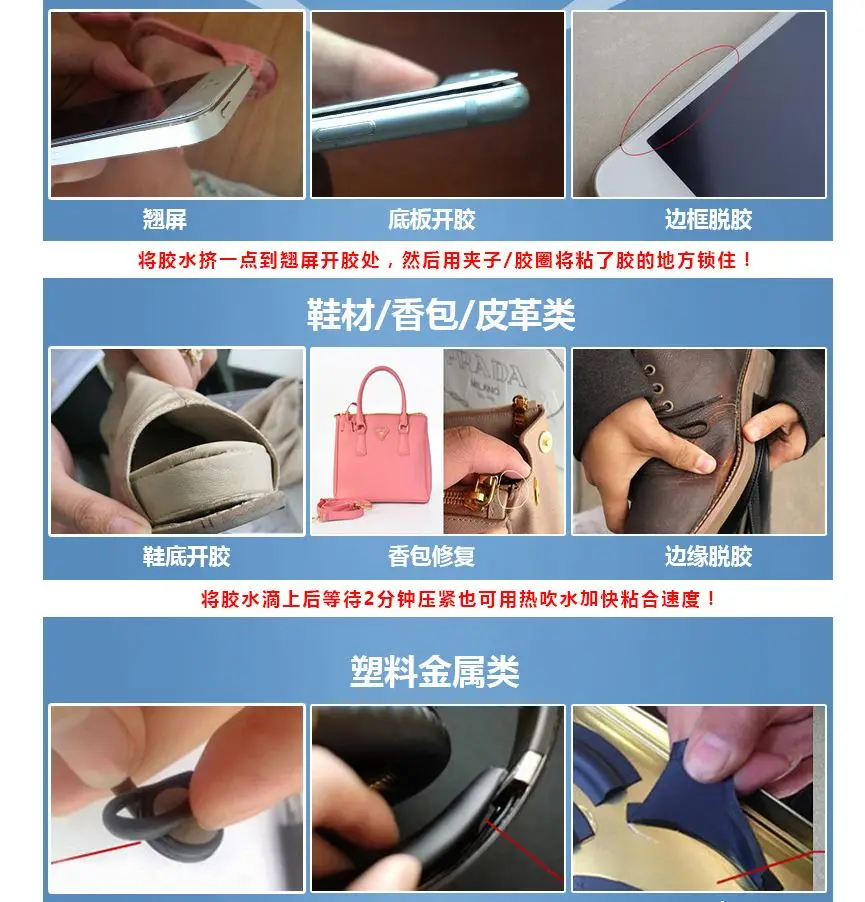 翘屏 底板开胶 边框脱胶

将胶水挤一点到翘屏开胶处，然后用夹子/胶圈将粘了胶的地方锁住！

鞋材/香包/皮革类

PRADA MILANO

鞋底开胶 香包修复 边缘脱胶

将胶水滴上后等待2分钟压紧也可用热吹水加快粘合速度！

塑料金属类