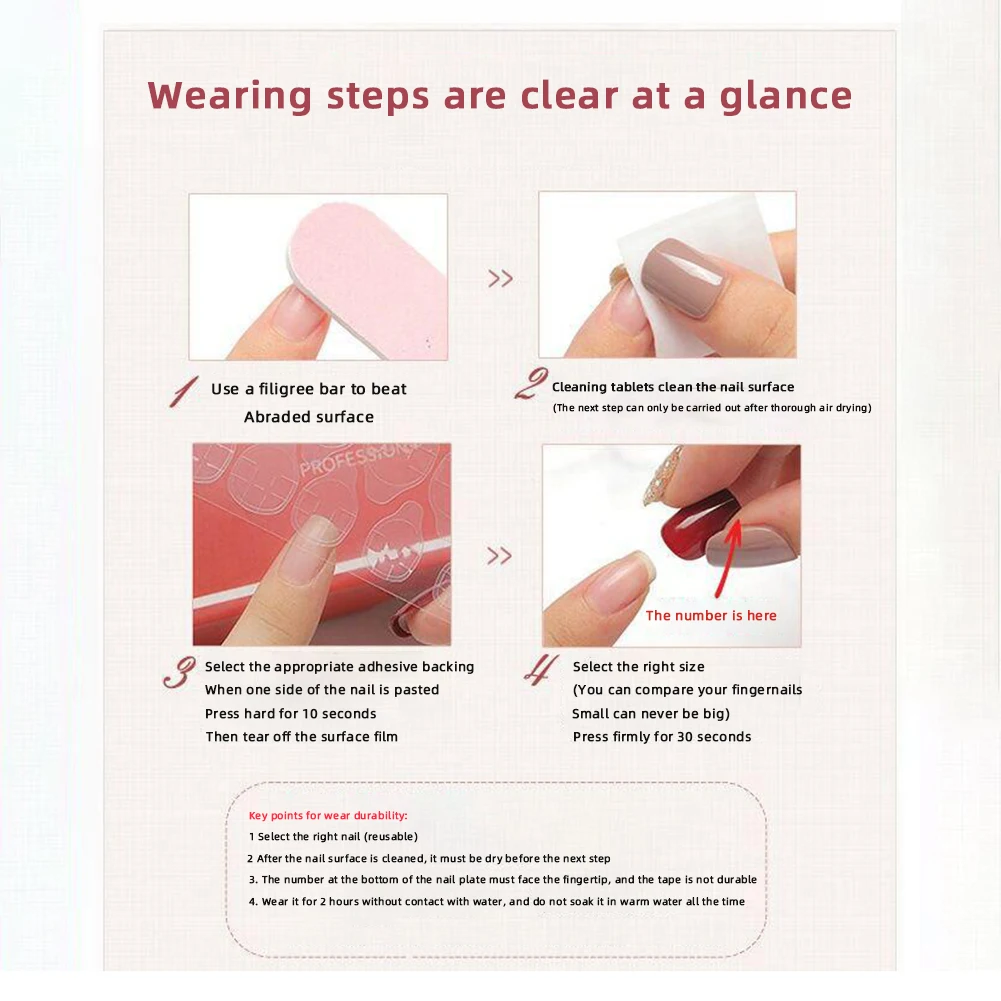 Wearing steps are clear at a glance

>>

1 Use a filigree bar to beat Abraded surface

2 Cleaning tablets clean the nail surface
(The next step can only be carried out after thorough air drying)

PROFESSIONAL

>>

The number is here

3 Select the appropriate adhesive backing
When one side of the nail is pasted
Press hard for 10 seconds
Then tear off the surface film

4 Select the right size
(You can compare your fingernails
Small can never be big)
Press firmly for 30 seconds

Key points for wear durability:
1 Select the right nail (reusable)
2 After the nail surface is cleaned, it must be dry before the next step
3. The number at the bottom of the nail plate must face the fingertip, and the tape is not durable
4. Wear it for 2 hours without contact with water, and do not soak it in warm water all the time