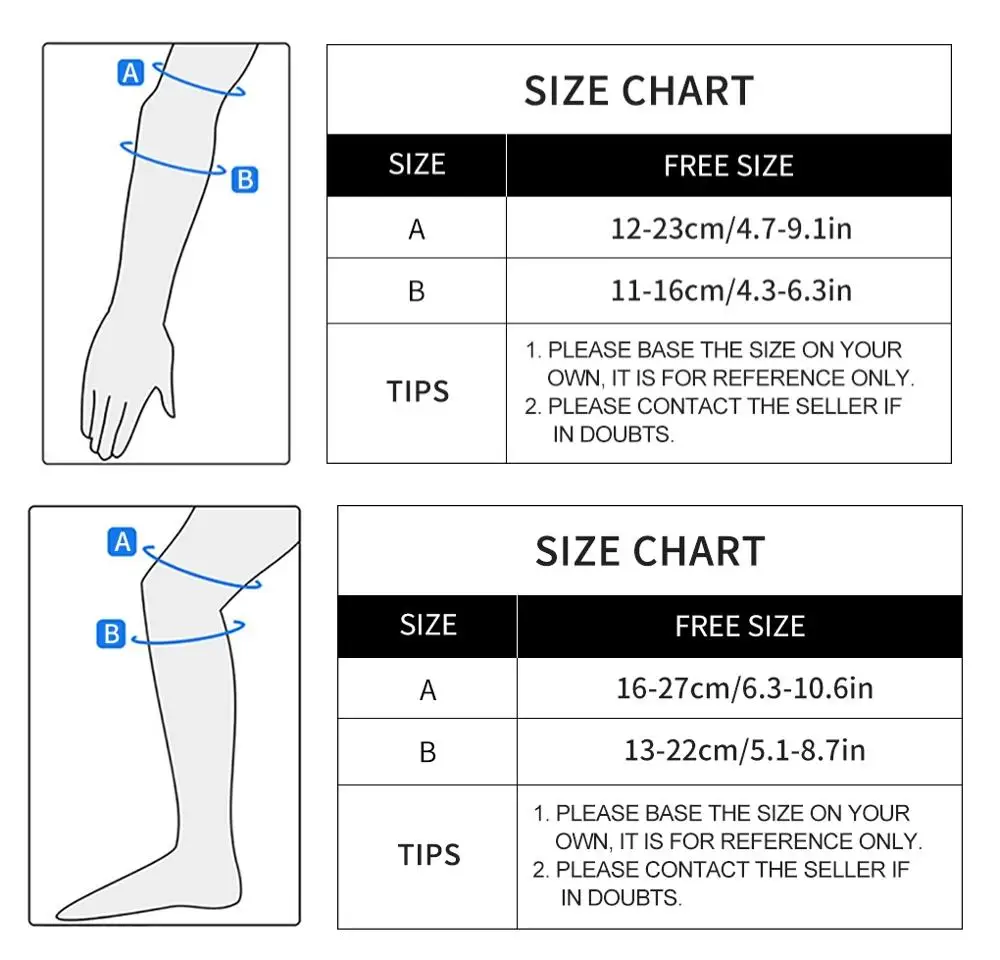 A

B

SIZE CHART

| SIZE | FREE SIZE |
|---|---|
| A | 12-23cm/4.7-9.1in |
| B | 11-16cm/4.3-6.3in |
| TIPS | 1. PLEASE BASE THE SIZE ON YOUR OWN, IT IS FOR REFERENCE ONLY. 2. PLEASE CONTACT THE SELLER IF IN DOUBTS. |

A

B

SIZE CHART

| SIZE | FREE SIZE |
|---|---|
| A | 16-27cm/6.3-10.6in |
| B | 13-22cm/5.1-8.7in |
| TIPS | 1. PLEASE BASE THE SIZE ON YOUR OWN, IT IS FOR REFERENCE ONLY. 2. PLEASE CONTACT THE SELLER IF IN DOUBTS. |