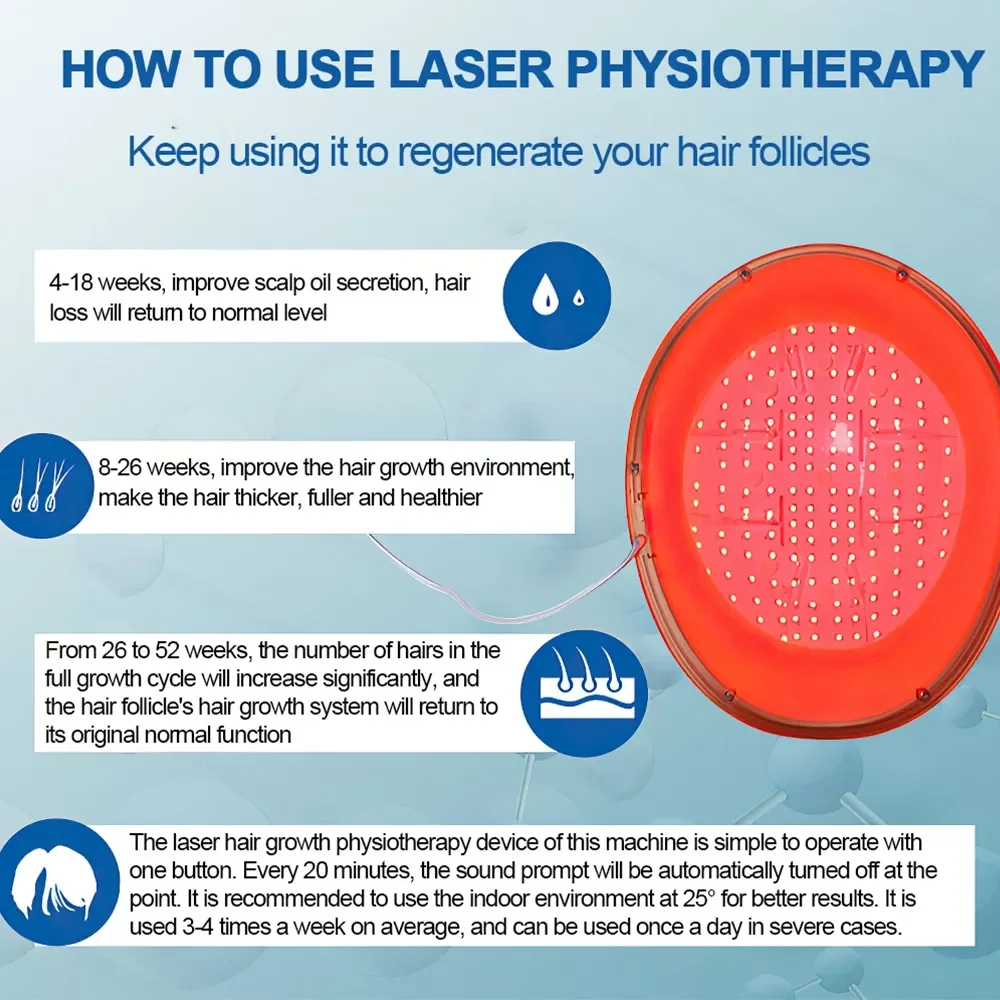 HOW TO USE LASER PHYSIOTHERAPY

Keep using it to regenerate your hair follicles

4-18 weeks, improve scalp oil secretion, hair loss will return to normal level

8-26 weeks, improve the hair growth environment, make the hair thicker, fuller and healthier

From 26 to 52 weeks, the number of hairs in the full growth cycle will increase significantly, and the hair follicle's hair growth system will return to its original normal function

The laser hair growth physiotherapy device of this machine is simple to operate with one button. Every 20 minutes, the sound prompt will be automatically turned off at the point. It is recommended to use the indoor environment at 25° for better results. It is used 3-4 times a week on average, and can be used once a day in severe cases.