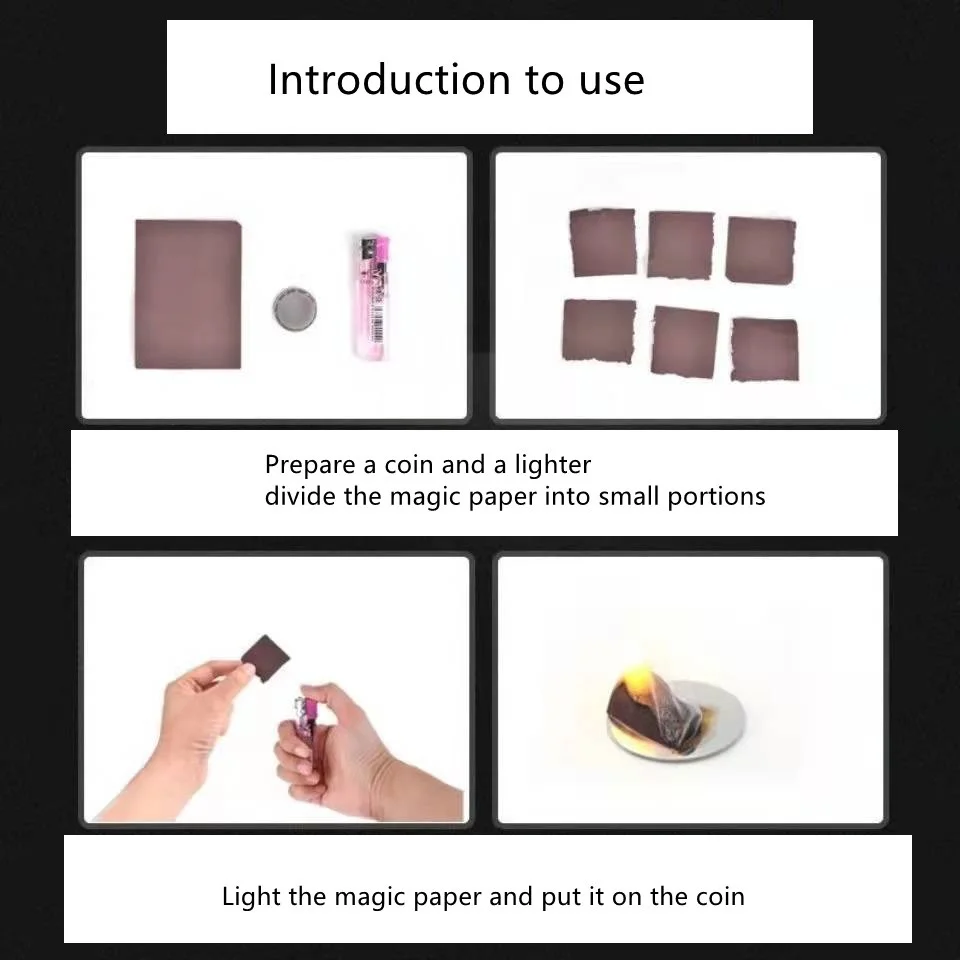 Introduction to use

Prepare a coin and a lighter
divide the magic paper into small portions

Light the magic paper and put it on the coin