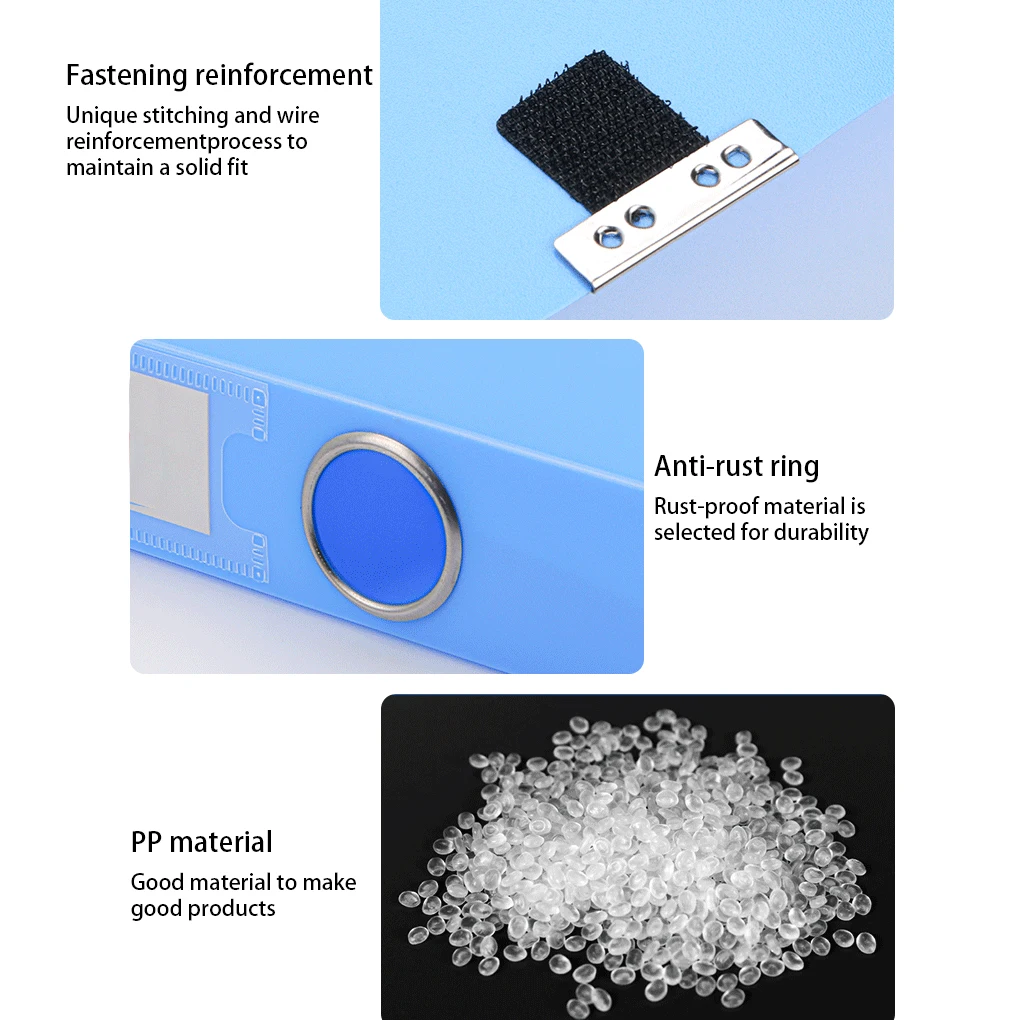 Fastening reinforcement
Unique stitching and wire reinforcementprocess to maintain a solid fit

Anti-rust ring
Rust-proof material is selected for durability

PP material
Good material to make good products