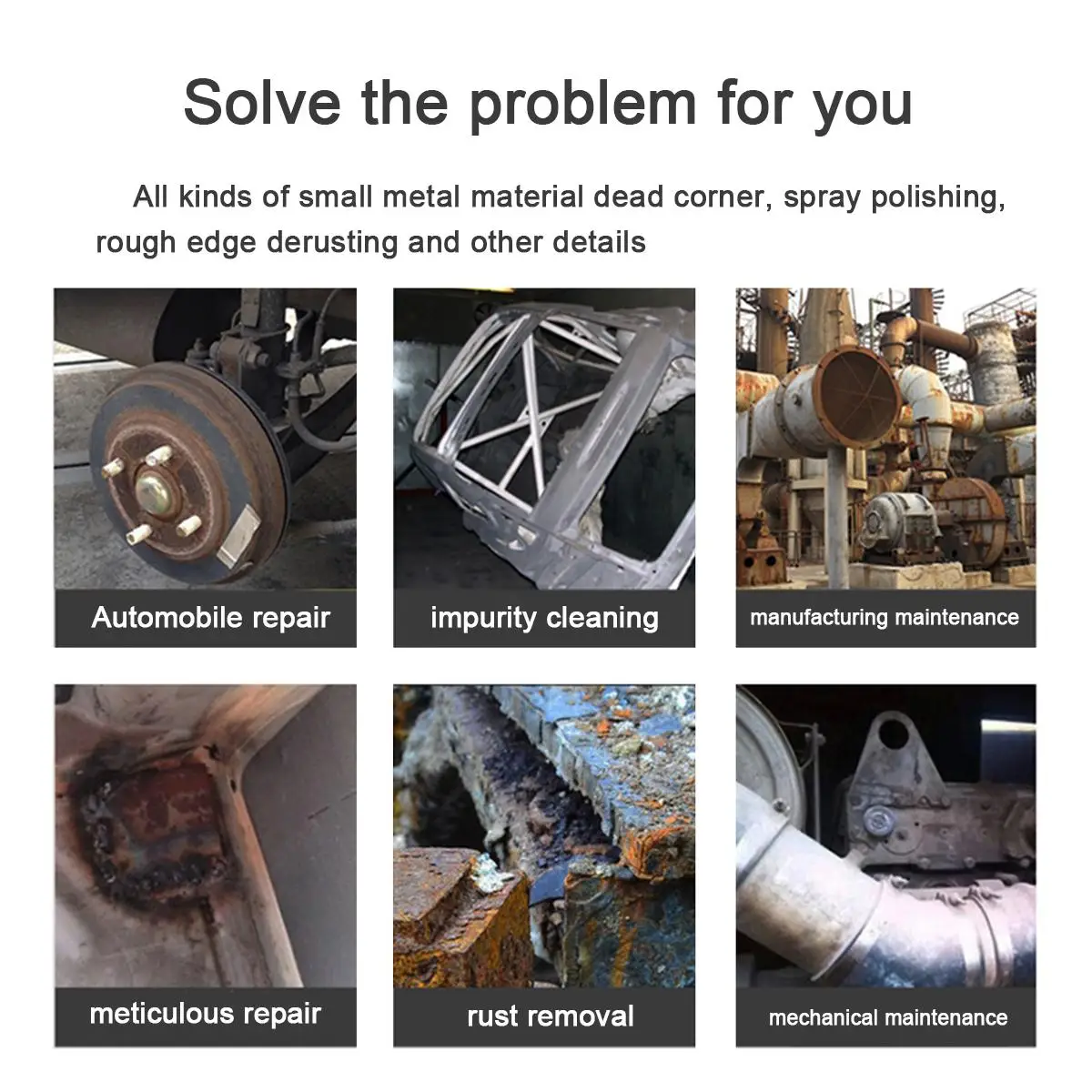 Solve the problem for you

All kinds of small metal material dead corner, spray polishing, rough edge derusting and other details

Automobile repair

impurity cleaning

manufacturing maintenance

meticulous repair

rust removal

mechanical maintenance