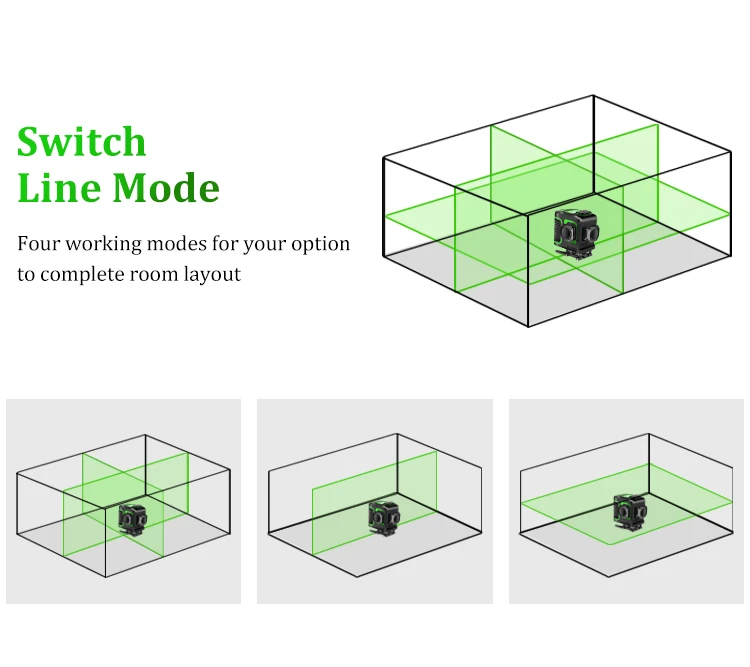 Switch
Line Mode

Four working modes for your option to complete room layout