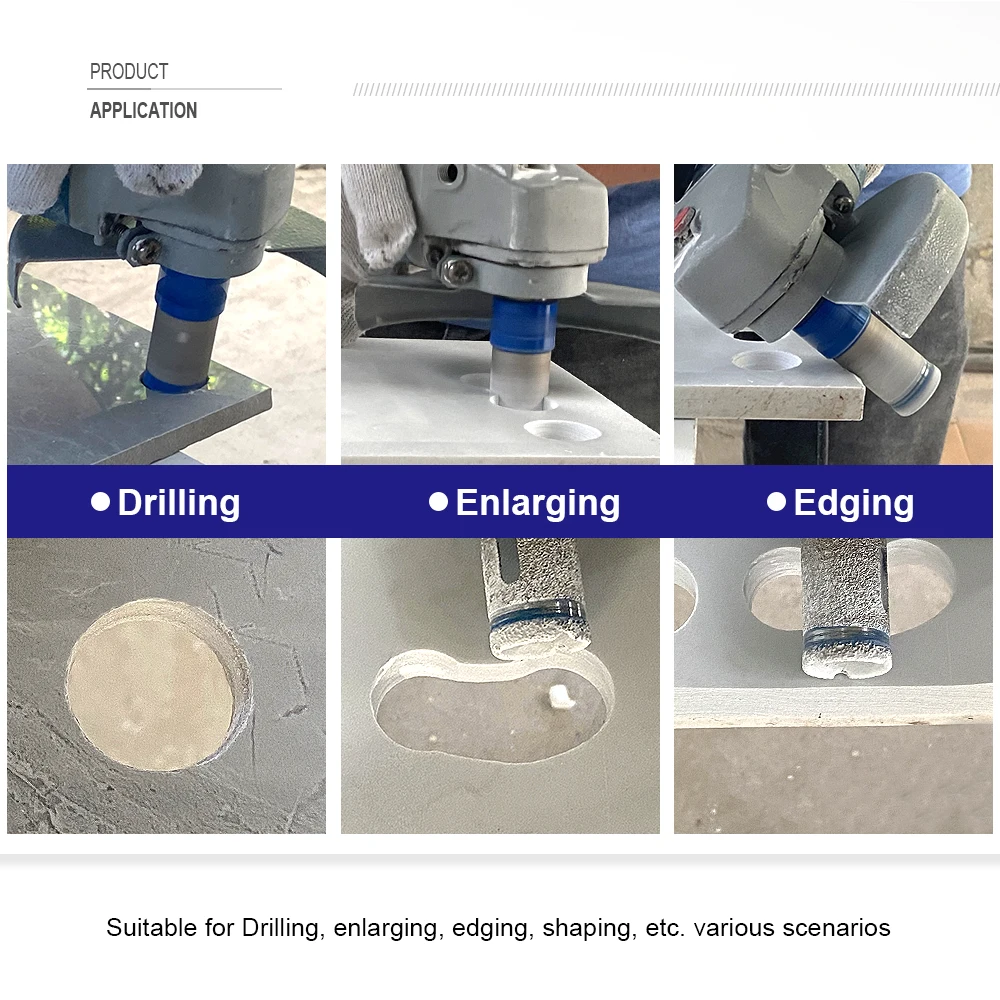 PRODUCT
APPLICATION

● Drilling
● Enlarging
● Edging

Suitable for Drilling, enlarging, edging, shaping, etc. various scenarios