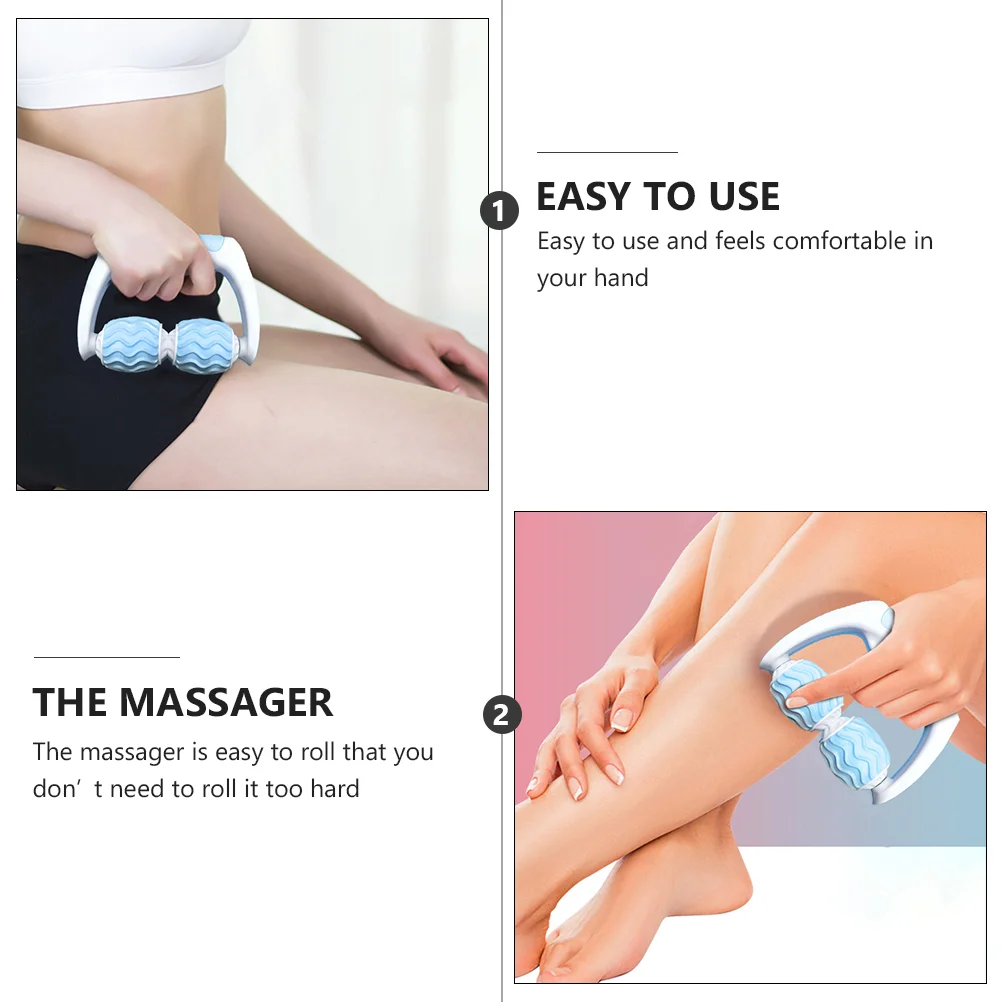 1

EASY TO USE

Easy to use and feels comfortable in your hand

THE MASSAGER

The massager is easy to roll that you don’ t need to roll it too hard

2