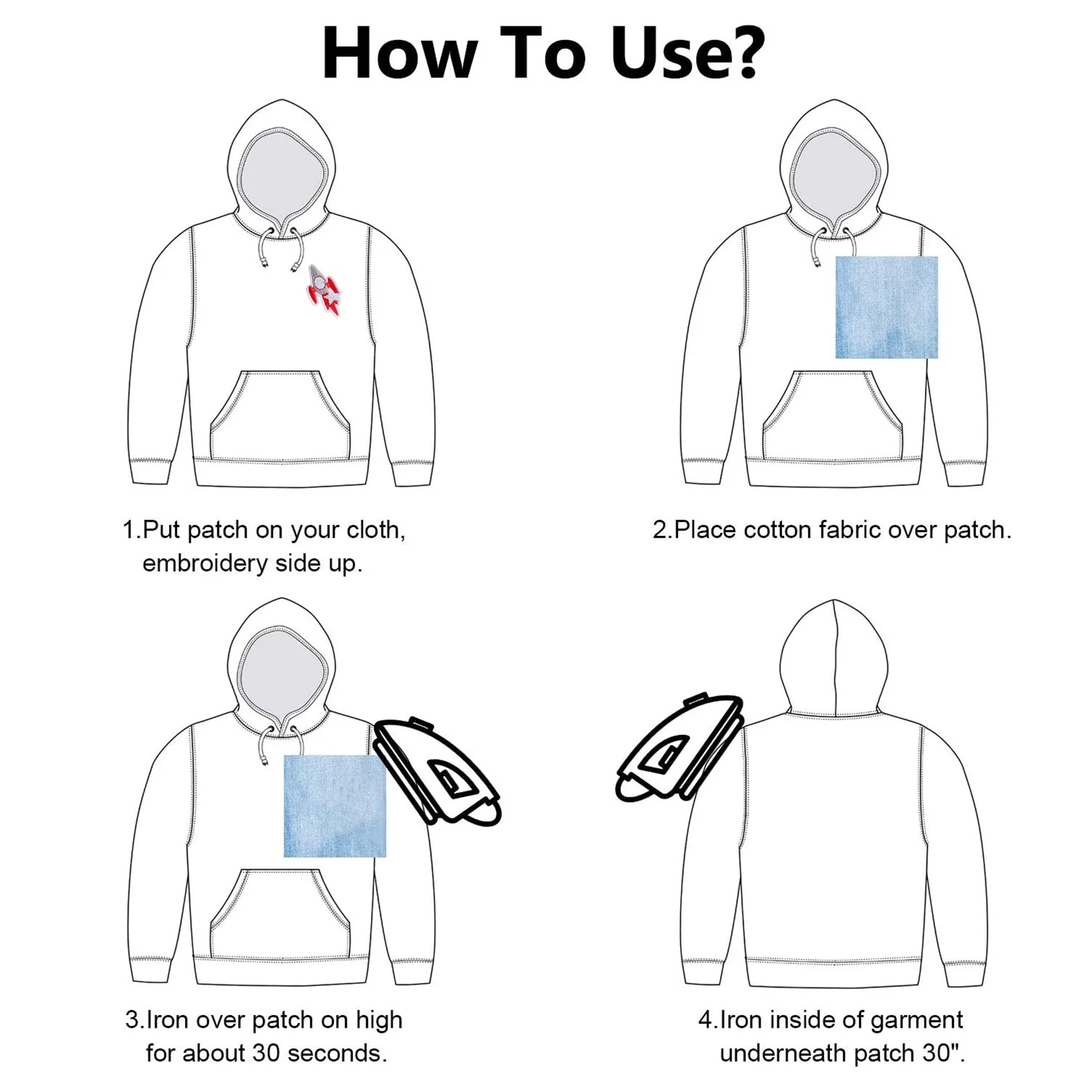 How To Use?

1.Put patch on your cloth, embroidery side up.

2.Place cotton fabric over patch.

3.Iron over patch on high for about 30 seconds.

4.Iron inside of garment underneath patch 30".