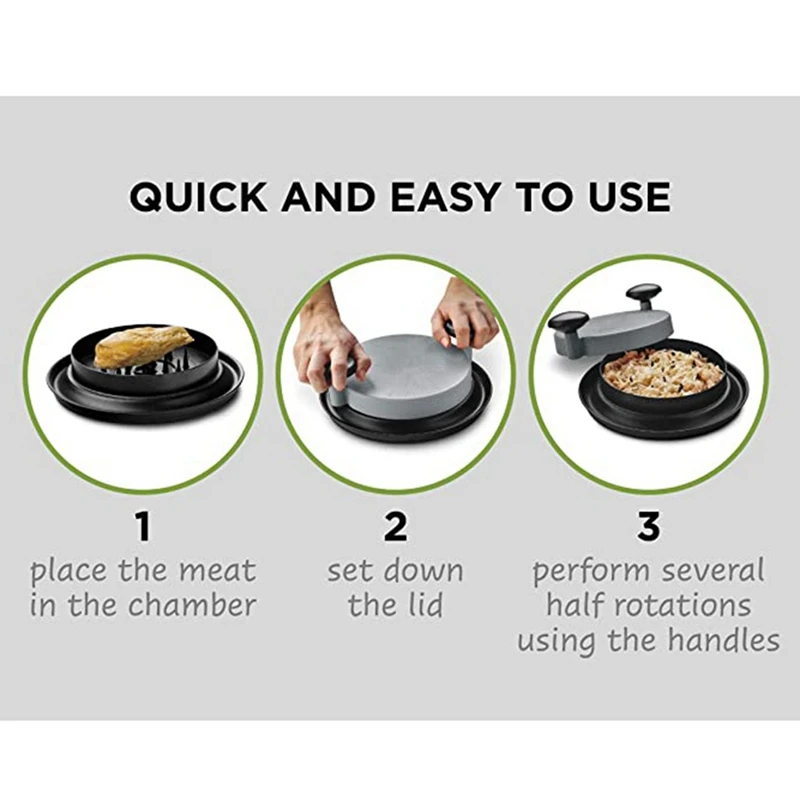 QUICK AND EASY TO USE

1
place the meat in the chamber

2
set down the lid

3
perform several half rotations using the handles