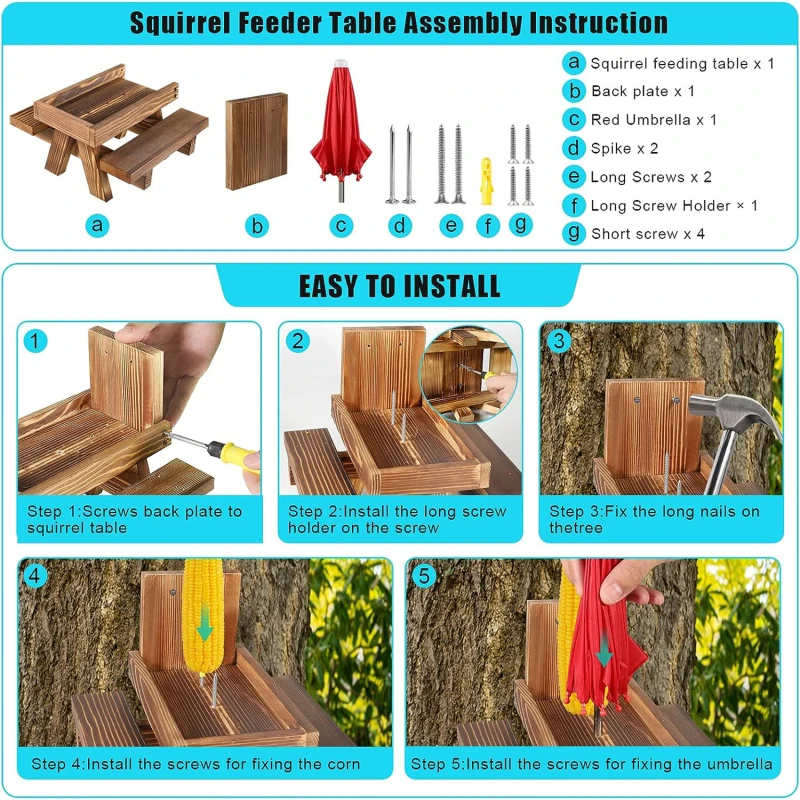 Squirrel Feeder Table Assembly Instruction

a b c d e f g

a Squirrel feeding table x 1
b Back plate x 1
c Red Umbrella x 1
d Spike x 2
e Long Screws x 2
f Long Screw Holder × 1
g Short screw x 4

EASY TO INSTALL

1
Step 1:Screws back plate to squirrel table

2
Step 2:Install the long screw holder on the screw

3
Step 3:Fix the long nails on thetree

4
Step 4:Install the screws for fixing the corn

5
Step 5:Install the screws for fixing the umbrella