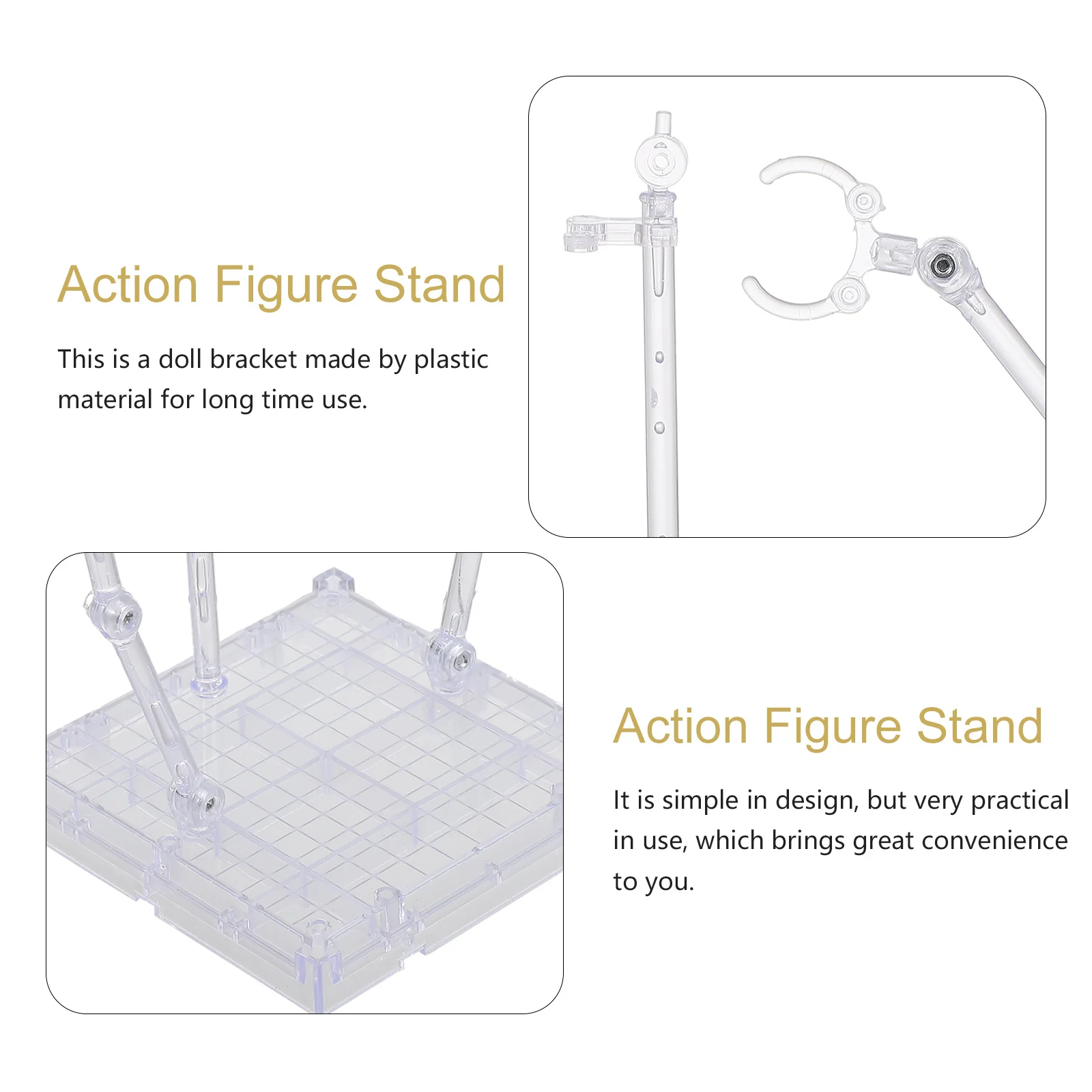 Action Figure Stand

This is a doll bracket made by plastic material for long time use.

Action Figure Stand

It is simple in design, but very practical in use, which brings great convenience to you.