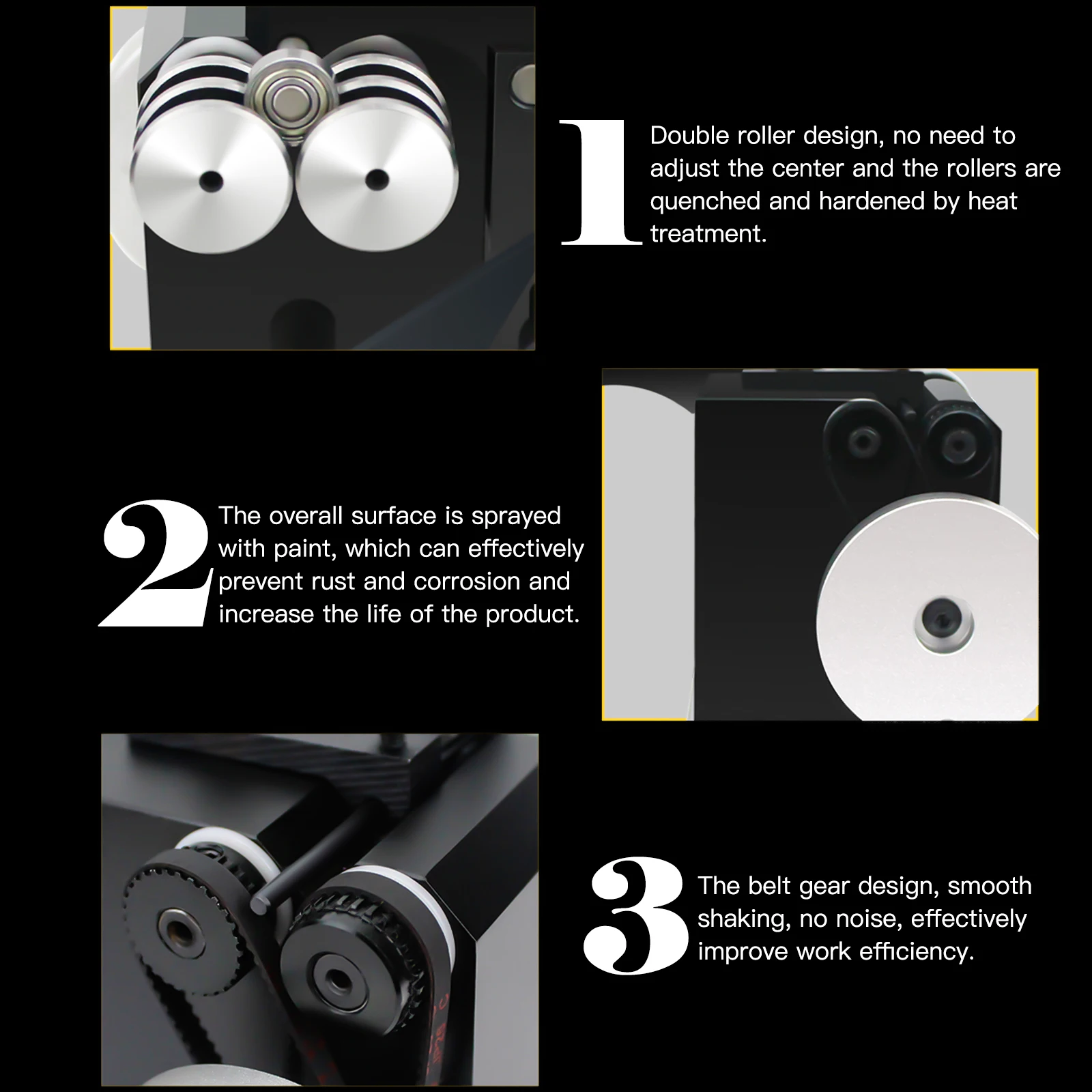 1 Double roller design, no need to adjust the center and the rollers are quenched and hardened by heat treatment.

2 The overall surface is sprayed with paint, which can effectively prevent rust and corrosion and increase the life of the product.

3 The belt gear design, smooth shaking, no noise, effectively improve work efficiency.