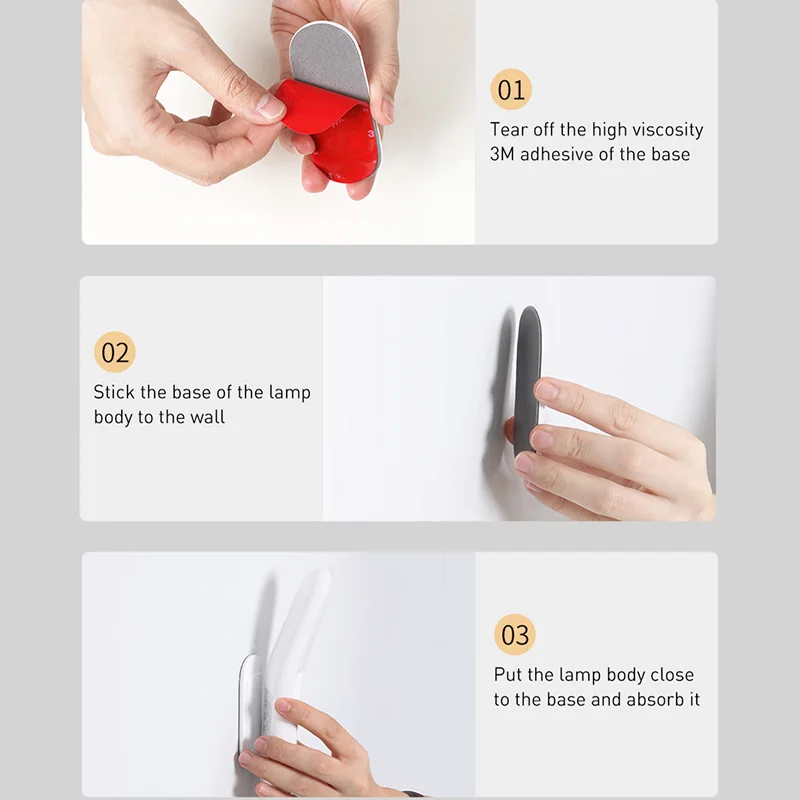 01

Tear off the high viscosity 3M adhesive of the base

02

Stick the base of the lamp body to the wall

03

Put the lamp body close to the base and absorb it