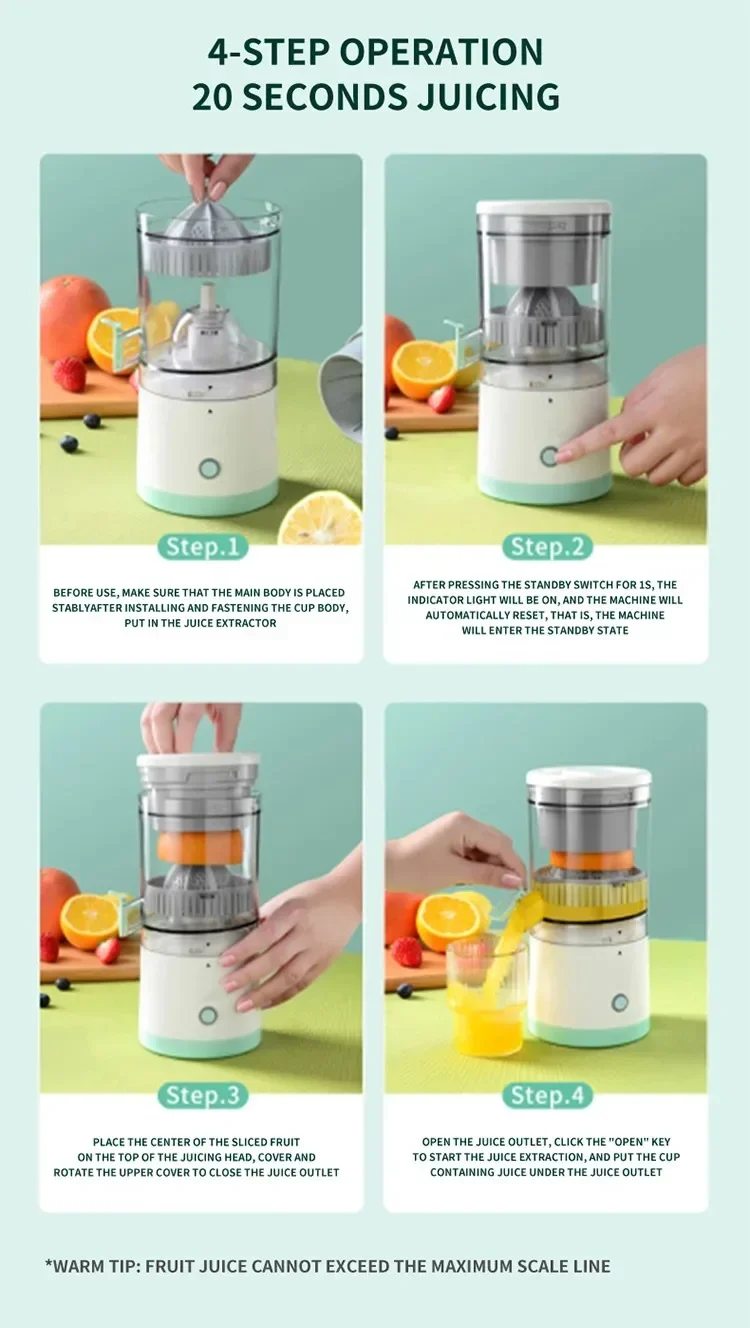 4-STEP OPERATION
20 SECONDS JUICING

Step.1

BEFORE USE, MAKE SURE THAT THE MAIN BODY IS PLACED STABLYAFTER INSTALLING AND FASTENING THE CUP BODY, PUT IN THE JUICE EXTRACTOR

Step.2

AFTER PRESSING THE STANDBY SWITCH FOR 1S, THE INDICATOR LIGHT WILL BE ON, AND THE MACHINE WILL AUTOMATICALLY RESET, THAT IS, THE MACHINE WILL ENTER THE STANDBY STATE

Step.3

PLACE THE CENTER OF THE SLICED FRUIT ON THE TOP OF THE JUICING HEAD, COVER AND ROTATE THE UPPER COVER TO CLOSE THE JUICE OUTLET

Step.4

OPEN THE JUICE OUTLET, CLICK THE "OPEN" KEY TO START THE JUICE EXTRACTION, AND PUT THE CUP CONTAINING JUICE UNDER THE JUICE OUTLET

*WARM TIP: FRUIT JUICE CANNOT EXCEED THE MAXIMUM SCALE LINE