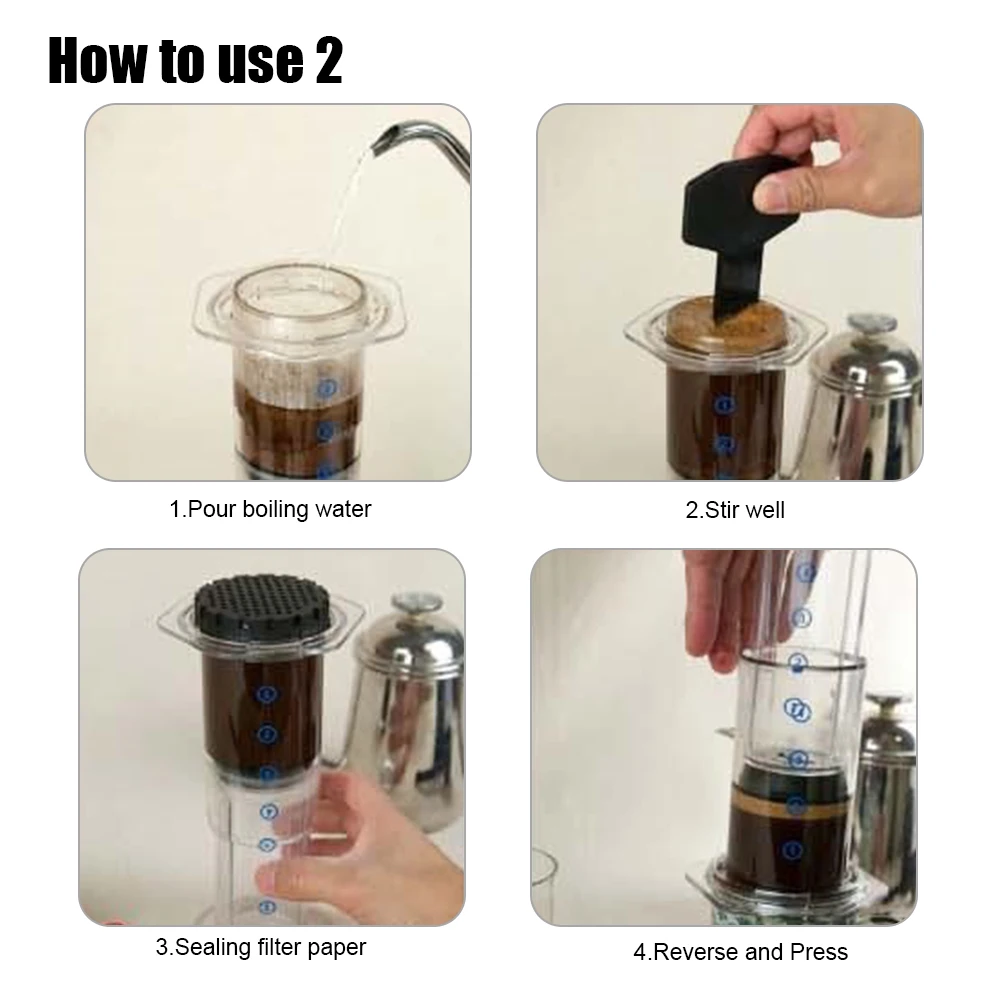 How to use 2

1.Pour boiling water

2.Stir well

3.Sealing filter paper

4.Reverse and Press