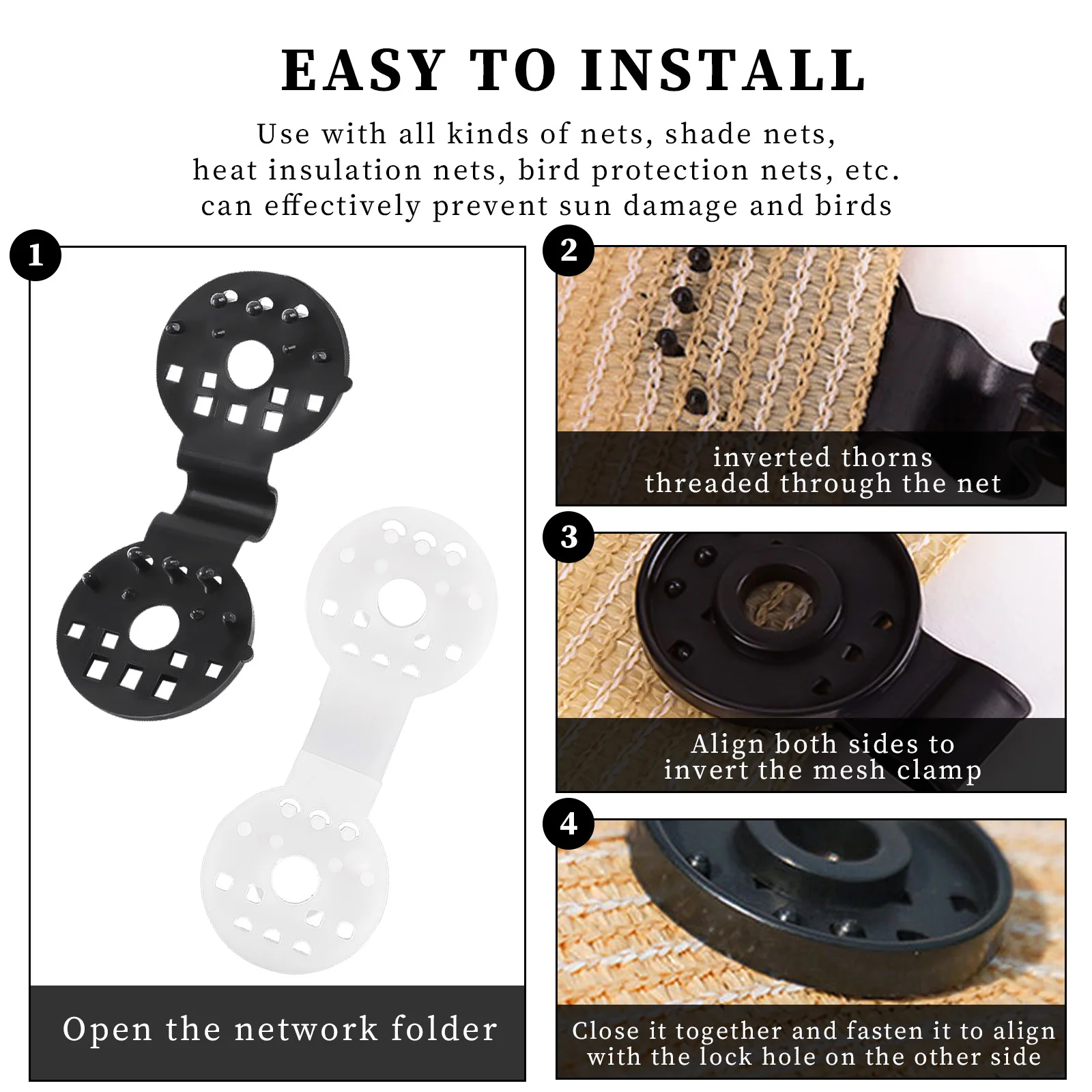 EASY TO INSTALL

Use with all kinds of nets, shade nets, heat insulation nets, bird protection nets, etc. can effectively prevent sun damage and birds

1

Open the network folder

2

inverted thorns threaded through the net

3

Align both sides to invert the mesh clamp

4

Close it together and fasten it to align with the lock hole on the other side