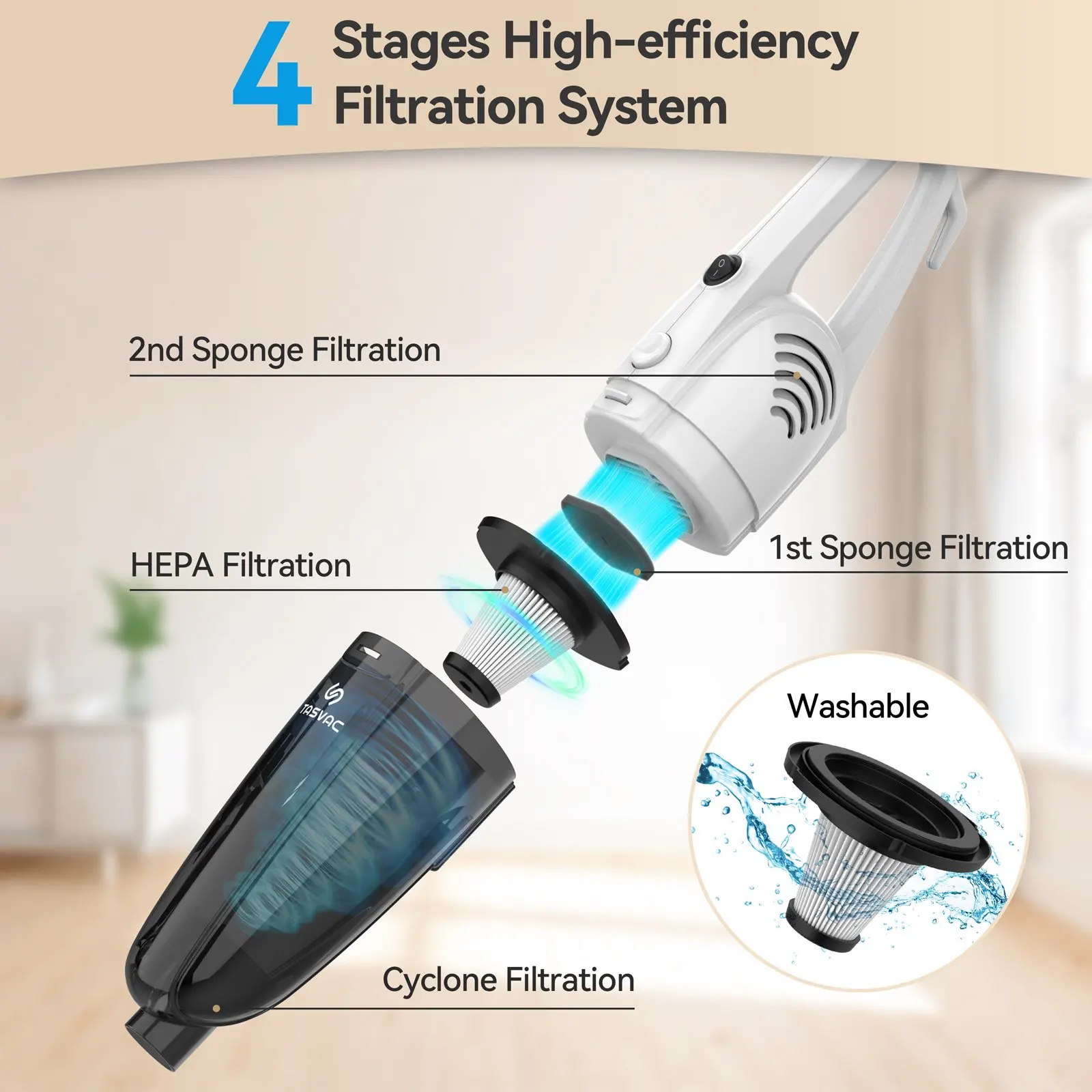 4 Stages High-efficiency Filtration System

2nd Sponge Filtration

HEPA Filtration

1st Sponge Filtration

TASVAC

Washable

Cyclone Filtration