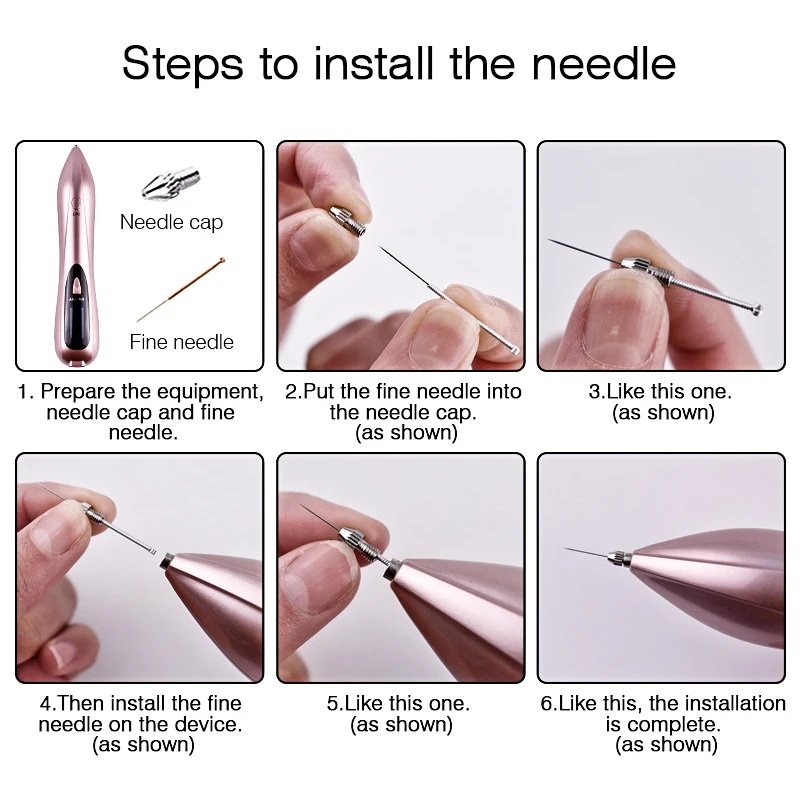 Steps to install the needle

Needle cap

Fine needle

1. Prepare the equipment, needle cap and fine needle.

2.Put the fine needle into the needle cap. (as shown)

3.Like this one. (as shown)

4.Then install the fine needle on the device. (as shown)

5.Like this one. (as shown)

6.Like this, the installation is complete. (as shown)