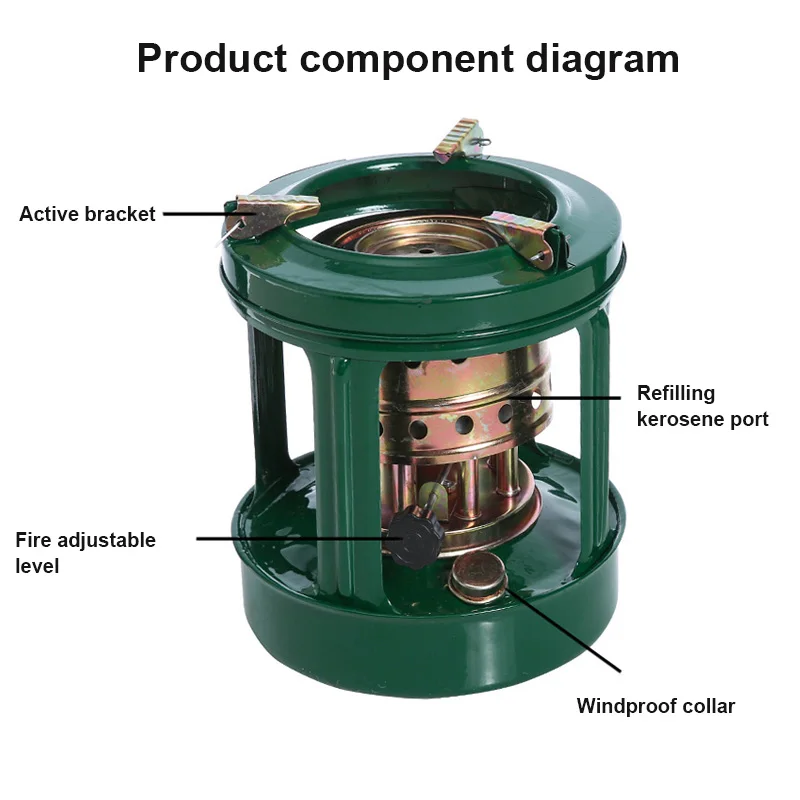 Product component diagram

Active bracket

Refilling kerosene port

Fire adjustable level

Windproof collar