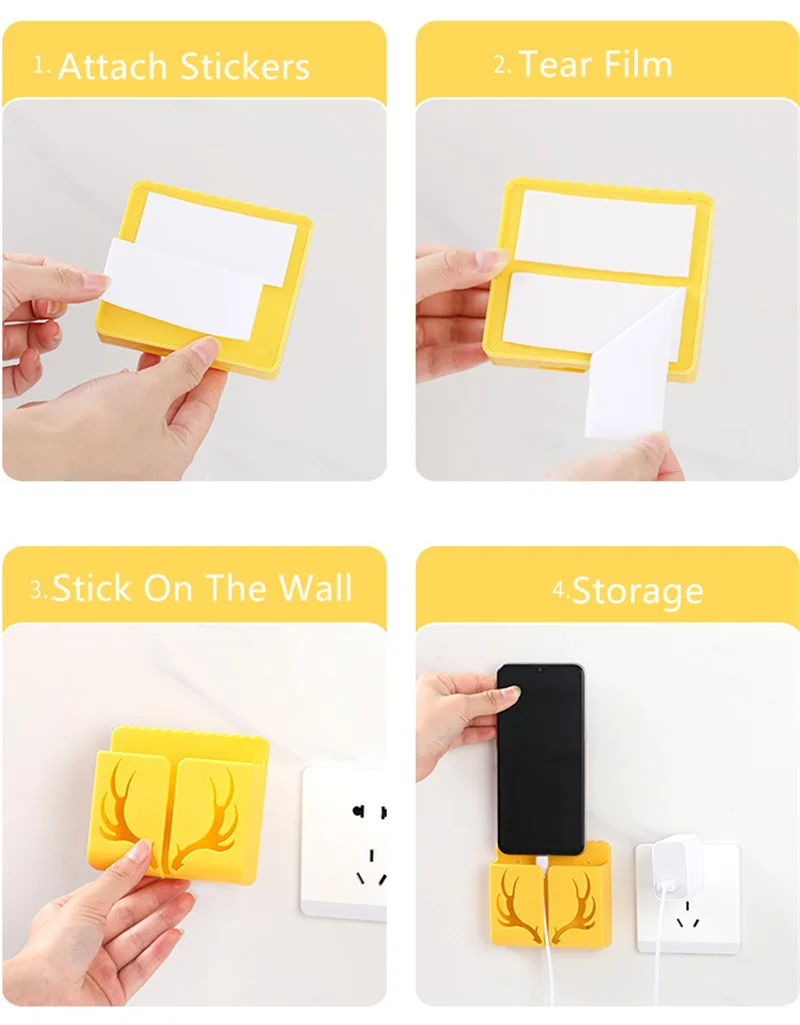 1. Attach Stickers

2. Tear Film

3. Stick On The Wall

4. Storage