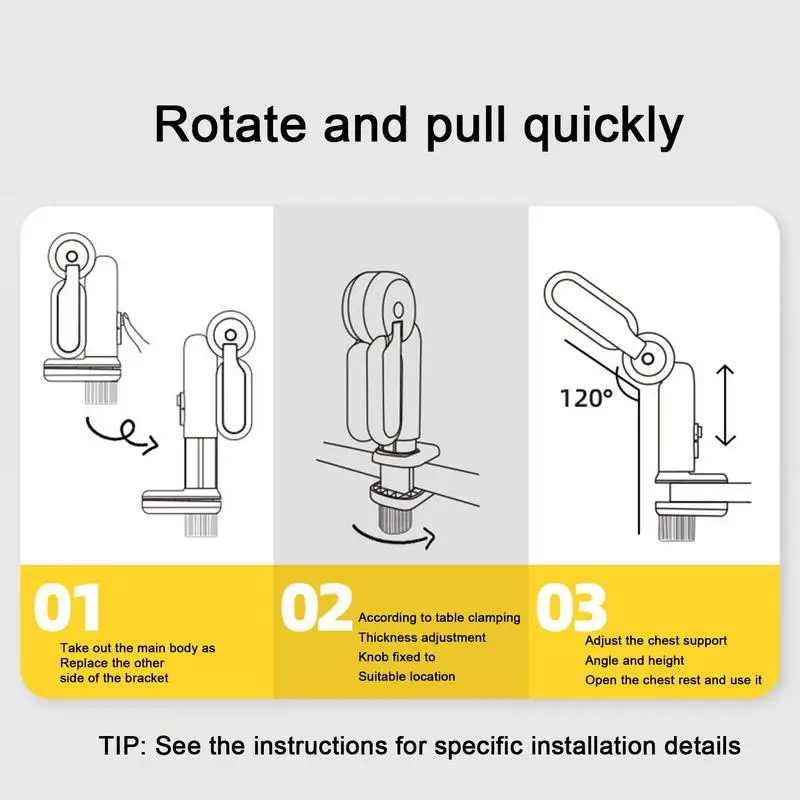 Rotate and pull quickly

120°

01

Take out the main body as Replace the other side of the bracket

02

According to table clamping Thickness adjustment Knob fixed to Suitable location

03

Adjust the chest support Angle and height Open the chest rest and use it

TIP: See the instructions for specific installation details