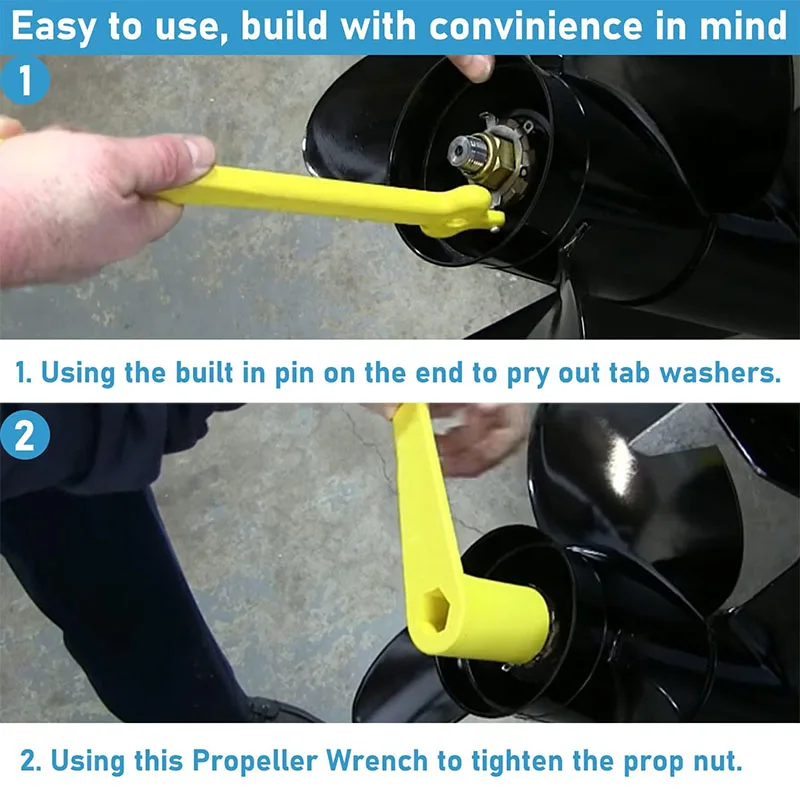 Easy to use, build with convinience in mind

1

1. Using the built in pin on the end to pry out tab washers.

2

2. Using this Propeller Wrench to tighten the prop nut.