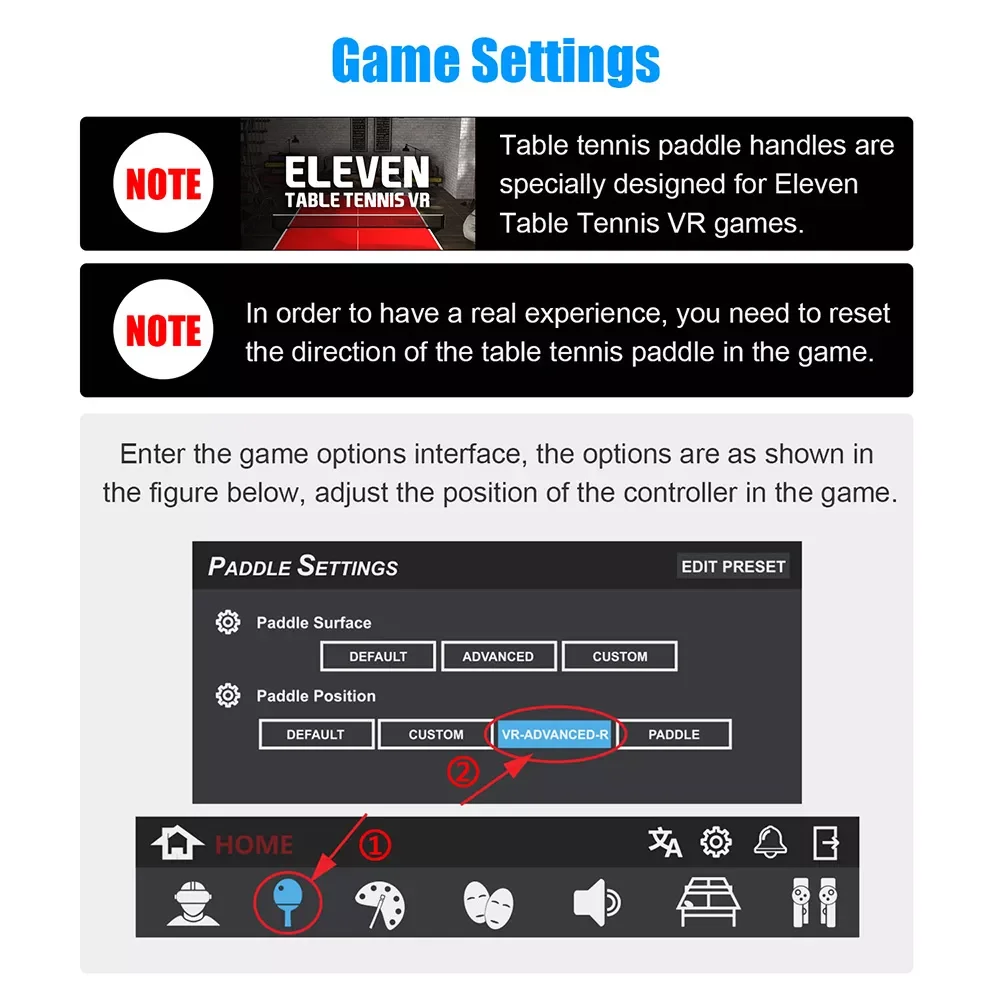 Game Settings

NOTE

ELEVEN
TABLE TENNIS VR

Table tennis paddle handles are specially designed for Eleven Table Tennis VR games.

NOTE

In order to have a real experience, you need to reset the direction of the table tennis paddle in the game.

Enter the game options interface, the options are as shown in the figure below, adjust the position of the controller in the game.

PADDLE SETTINGS

EDIT PRESET

Paddle Surface

DEFAULT ADVANCED CUSTOM

Paddle Position

DEFAULT CUSTOM VR-ADVANCED-R PADDLE

②

HOME ①