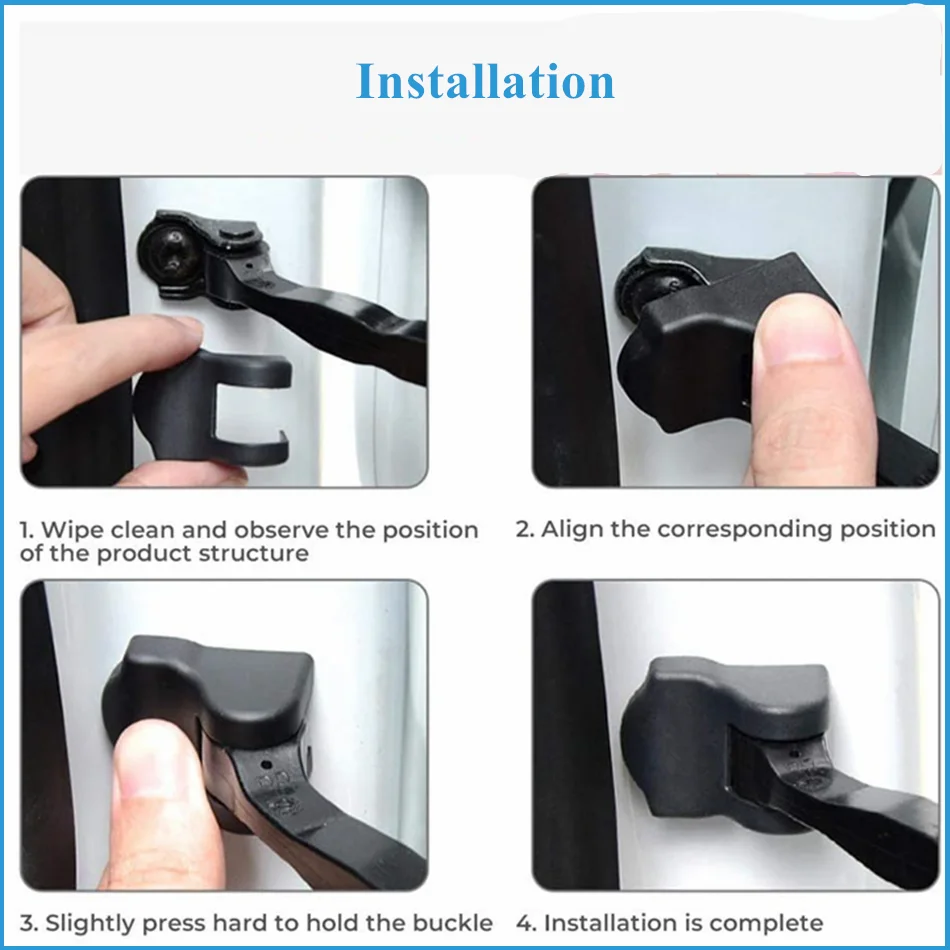 Installation

1. Wipe clean and observe the position of the product structure

2. Align the corresponding position

3. Slightly press hard to hold the buckle

4. Installation is complete