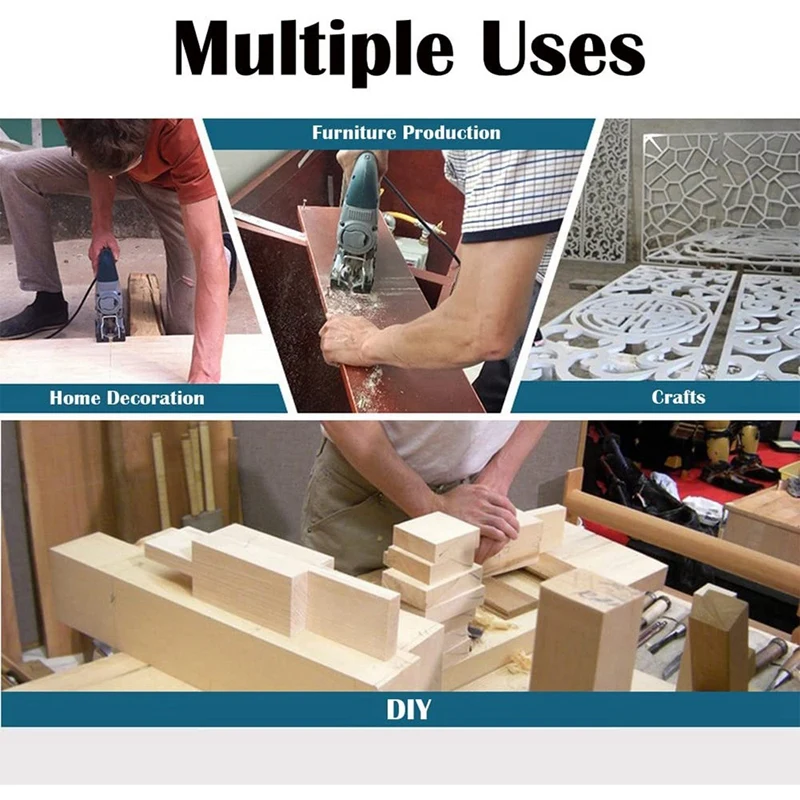 Multiple Uses

Furniture Production

Home Decoration

Crafts

DIY