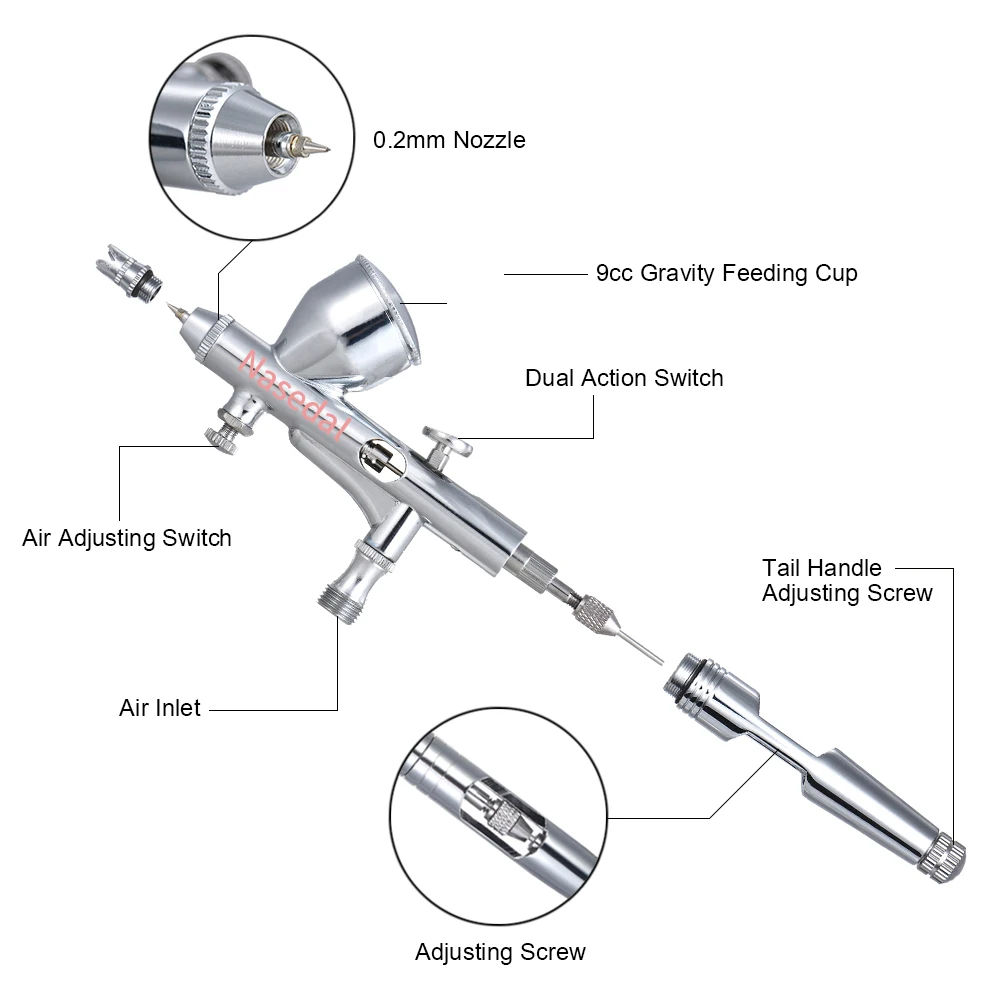 0.2mm Nozzle

9cc Gravity Feeding Cup

Nasedal

Dual Action Switch

Air Adjusting Switch

Tail Handle Adjusting Screw

Air Inlet

Adjusting Screw