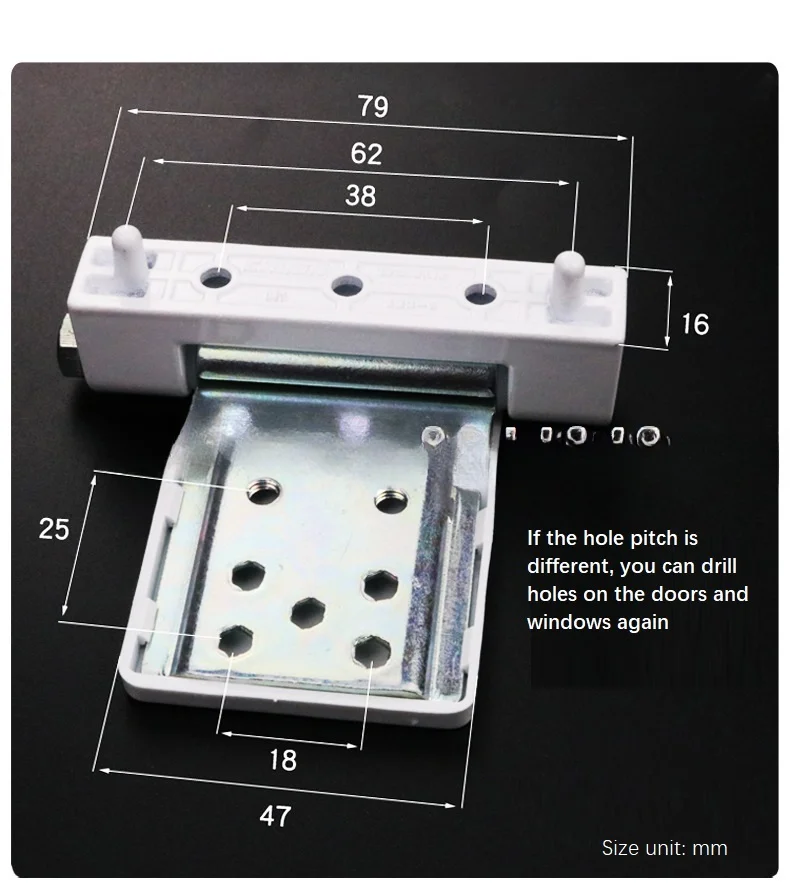 79

62

38

16

25

If the hole pitch is different, you can drill holes on the doors and windows again

18

47

Size unit: mm