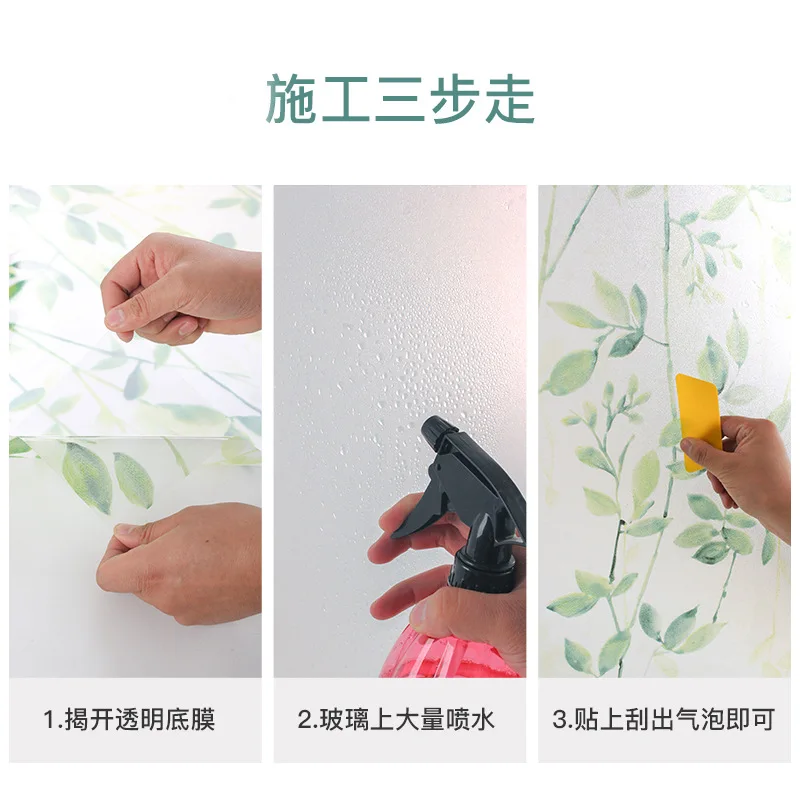 施工三步走

1.揭开透明底膜

2.玻璃上大量喷水

3.贴上刮出气泡即可