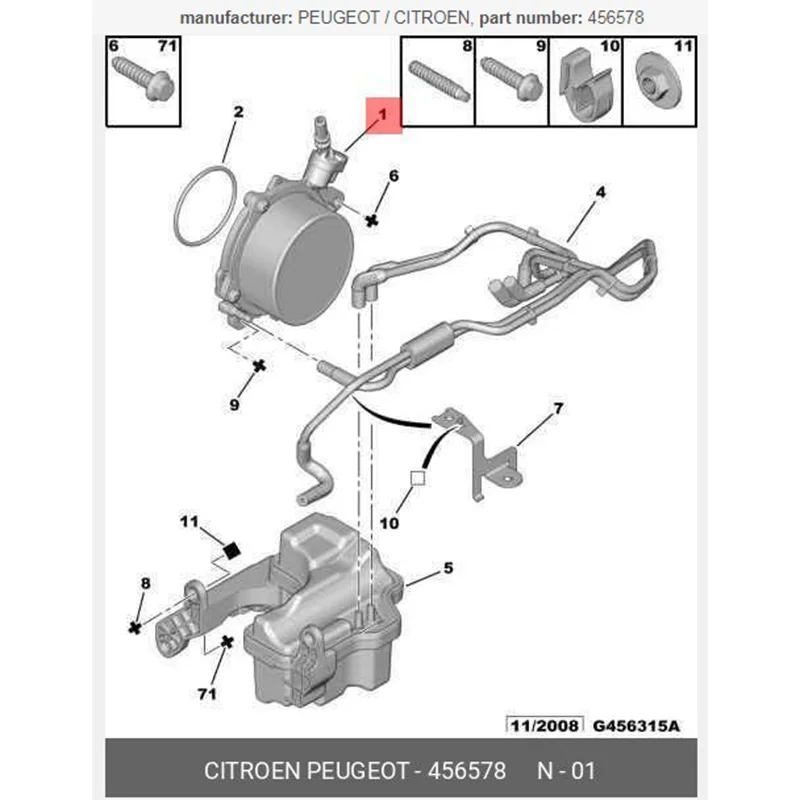 manufacturer: PEUGEOT / CITROEN, part number: 456578

6 71

8

9

10

11

2

1

6

4

9

7

10

11

5

8

71

11/2008 G456315A

CITROEN PEUGEOT - 456578 N - 01