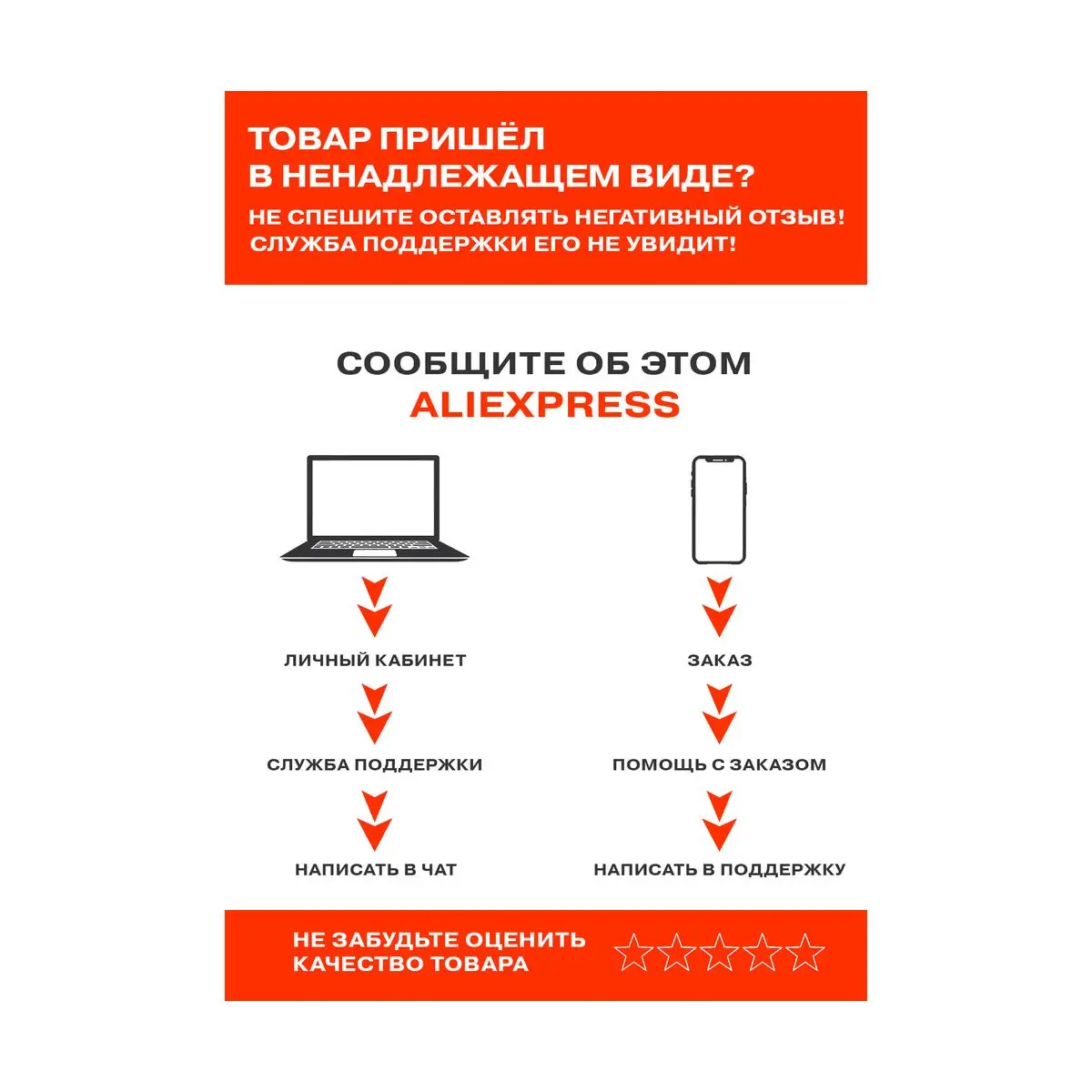 ТОВАР ПРИШЁЛ
В НЕНАДЛЕЖАЩЕМ ВИДЕ?

НЕ СПЕШИТЕ ОСТАВЛЯТЬ НЕГАТИВНЫЙ ОТЗЫВ!
СЛУЖБА ПОДДЕРЖКИ ЕГО НЕ УВИДИТ!

СООБЩИТЕ ОБ ЭТОМ
ALIEXPRESS

ЛИЧНЫЙ КАБИНЕТ

СЛУЖБА ПОДДЕРЖКИ

НАПИСАТЬ В ЧАТ

ЗАКАЗ

ПОМОЩЬ С ЗАКАЗОМ

НАПИСАТЬ В ПОДДЕРЖКУ

НЕ ЗАБУДЬТЕ ОЦЕНИТЬ
КАЧЕСТВО ТОВАРА