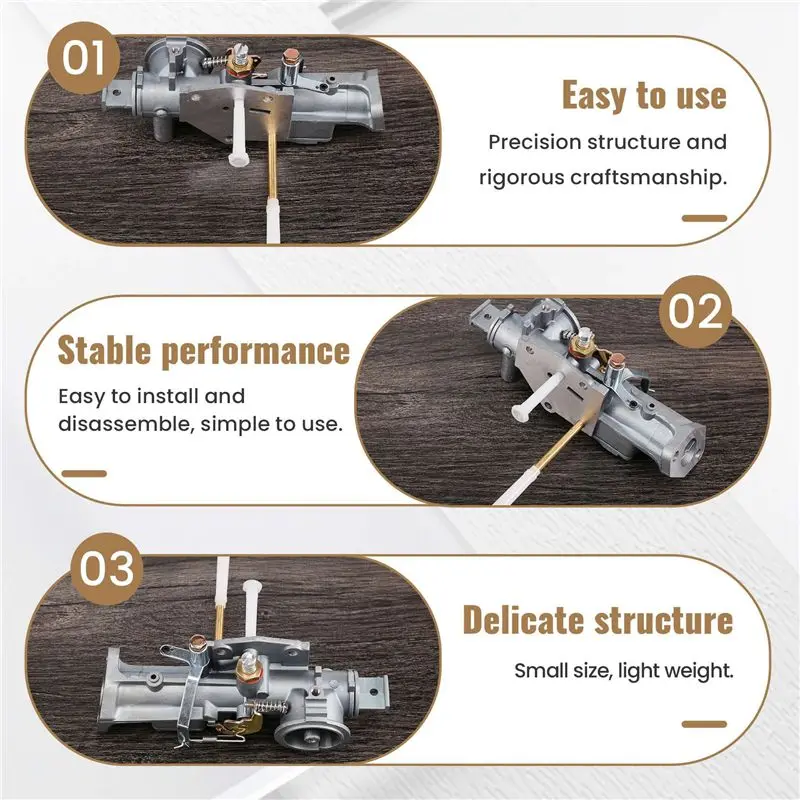 01

Easy to use

Precision structure and rigorous craftsmanship.

02

Stable performance

Easy to install and disassemble, simple to use.

03

Delicate structure

Small size, light weight.