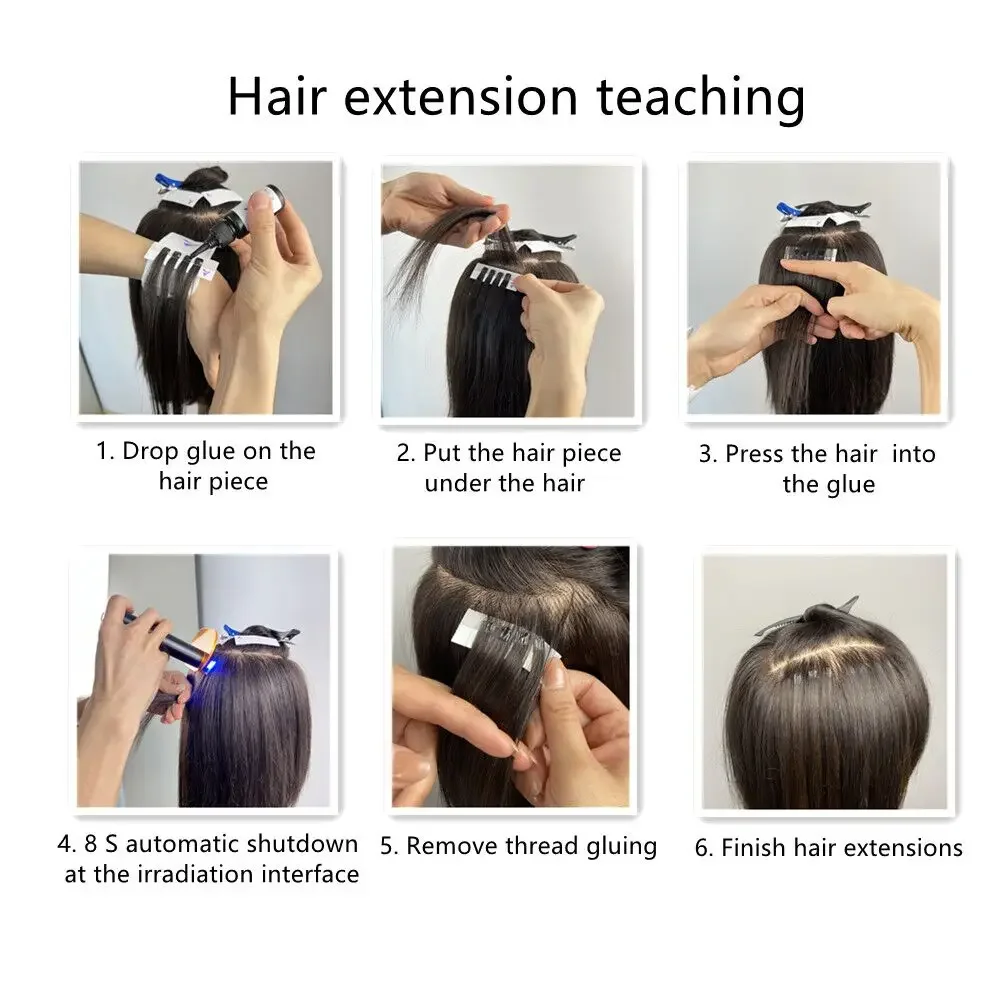 Hair extension teaching

1. Drop glue on the hair piece

2. Put the hair piece under the hair

3. Press the hair into the glue

4. 8 S automatic shutdown at the irradiation interface

5. Remove thread gluing

6. Finish hair extensions