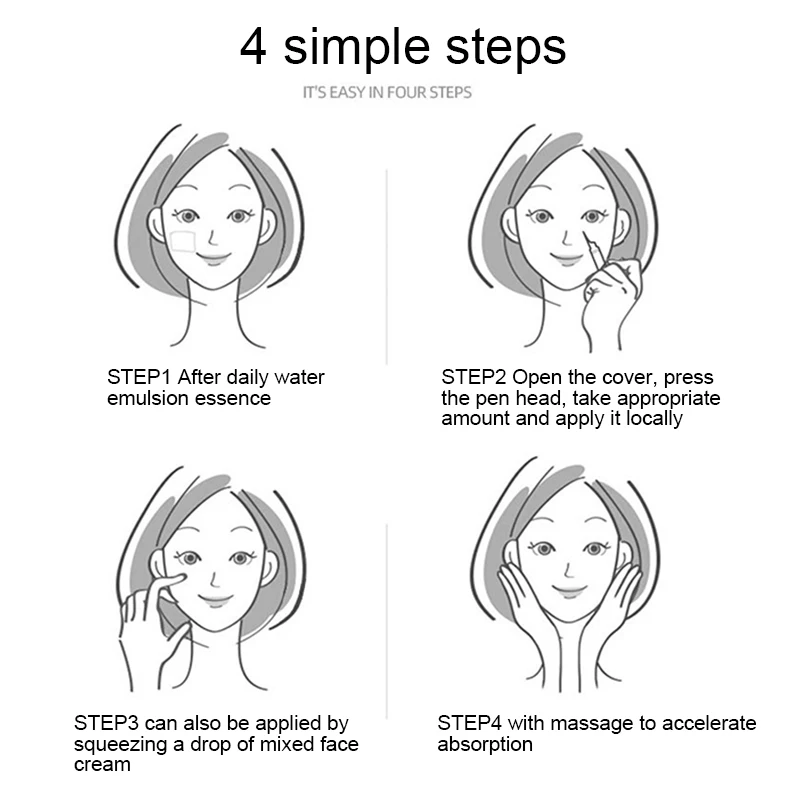 4 simple steps

IT'S EASY IN FOUR STEPS

STEP1 After daily water emulsion essence

STEP2 Open the cover, press the pen head, take appropriate amount and apply it locally

STEP3 can also be applied by squeezing a drop of mixed face cream

STEP4 with massage to accelerate absorption