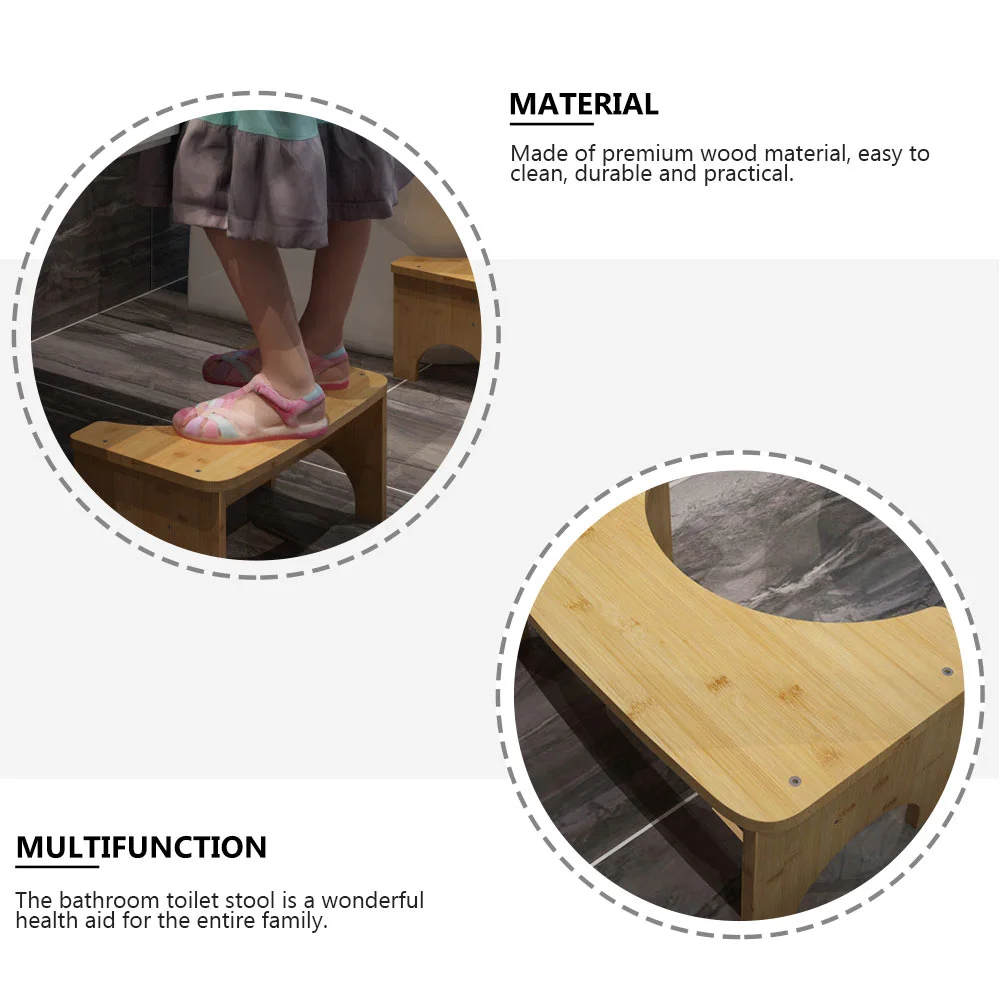 MATERIAL

Made of premium wood material, easy to clean, durable and practical.

MULTIFUNCTION

The bathroom toilet stool is a wonderful health aid for the entire family.