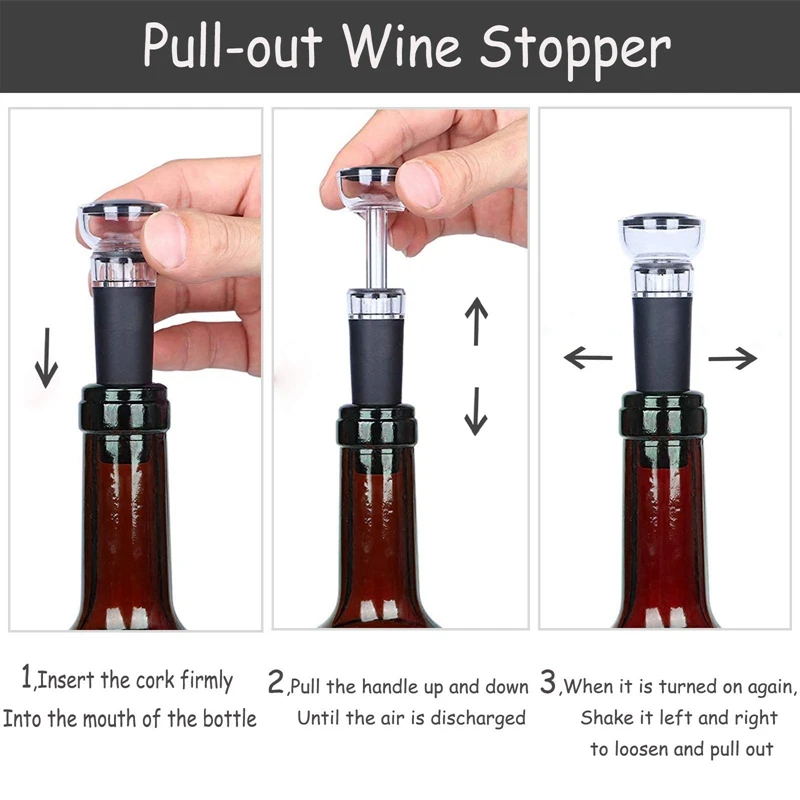 Pull-out Wine Stopper

1,Insert the cork firmly Into the mouth of the bottle

2,Pull the handle up and down Until the air is discharged

3,When it is turned on again, Shake it left and right to loosen and pull out